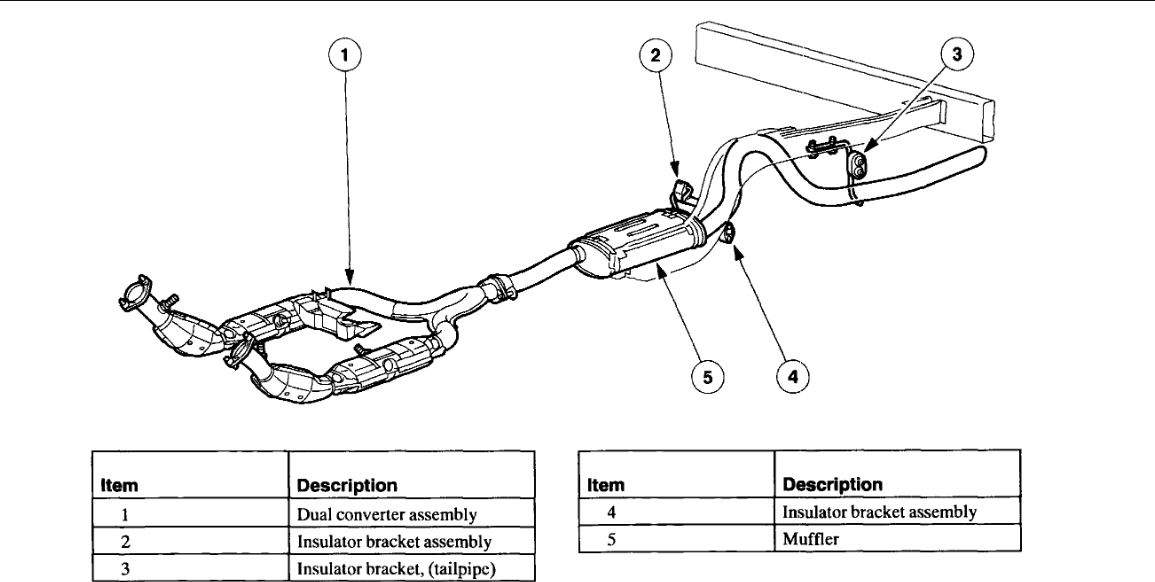 1

2

3

5

4

| Item | Description |
|---|---|
| 1 | Dual converter assembly |
| 2 | Insulator bracket assembly |
| 3 | Insulator bracket, (tailpipe) |

| Item | Description |
|---|---|
| 4 | Insulator bracket assembly |
| 5 | Muffler |