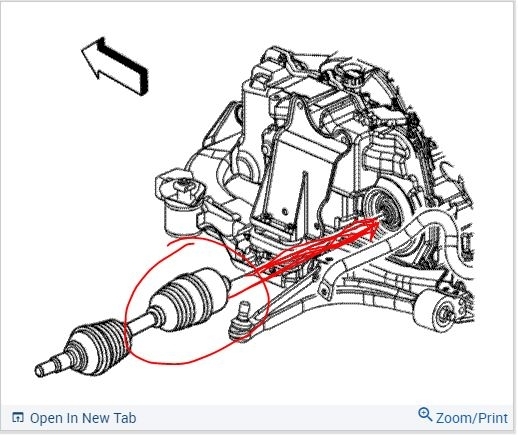 Open In New Tab

Zoom/Print