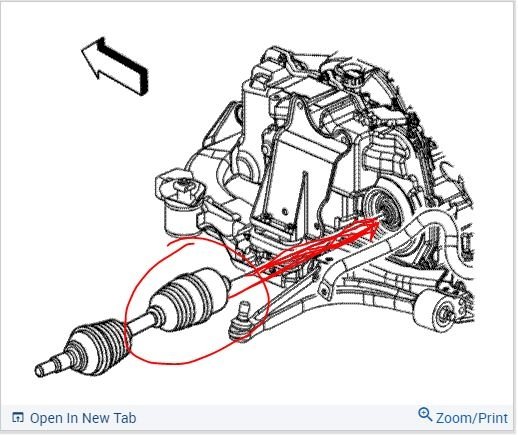 Open In New Tab

Zoom/Print