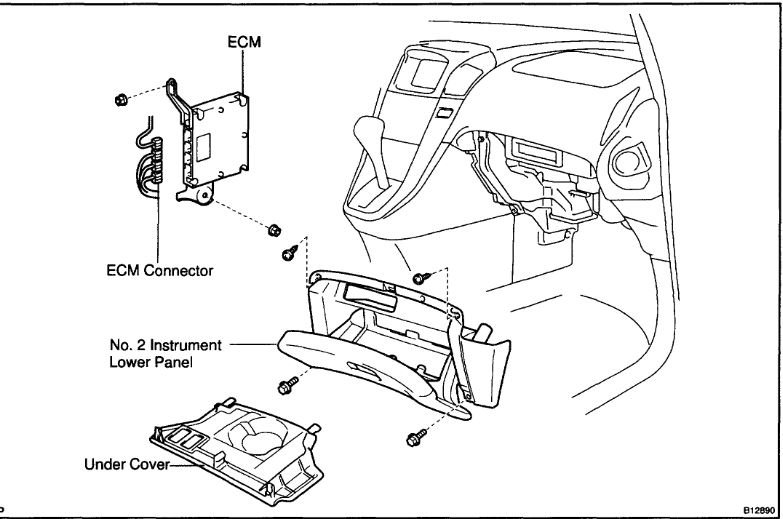 ECM

ECM Connector

No. 2 Instrument Lower Panel

Under Cover

B12890