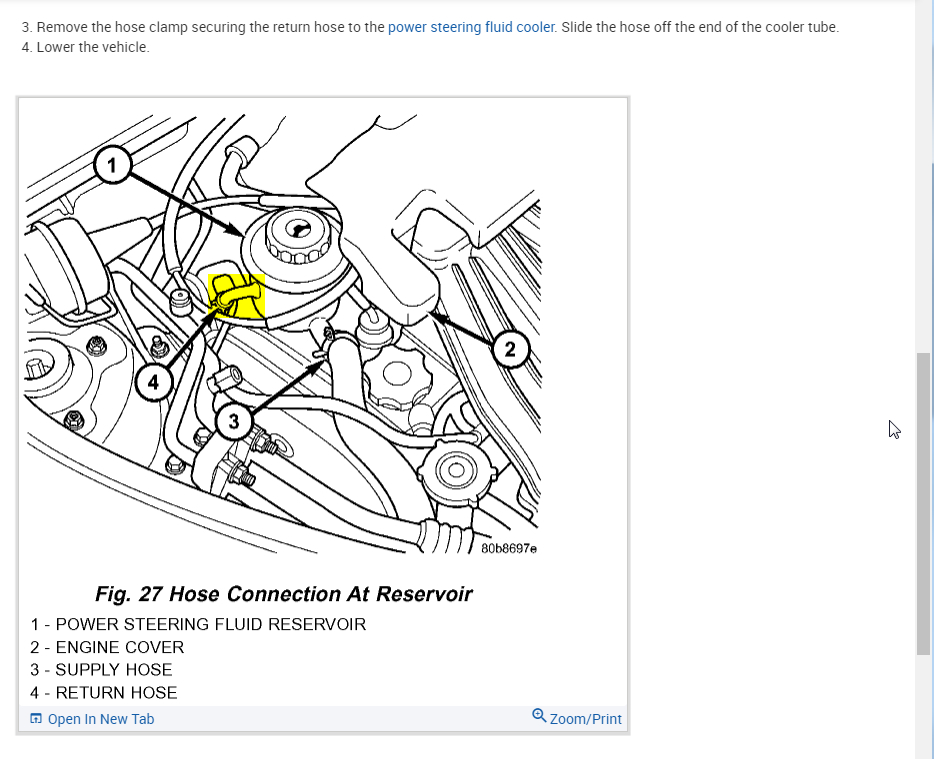 3. Remove the hose clamp securing the return hose to the power steering fluid cooler. Slide the hose off the end of the cooler tube.
4. Lower the vehicle.

1

2

4

3

80b8697e

Fig. 27 Hose Connection At Reservoir

1 - POWER STEERING FLUID RESERVOIR
2 - ENGINE COVER
3 - SUPPLY HOSE
4 - RETURN HOSE

Open In New Tab

Zoom/Print