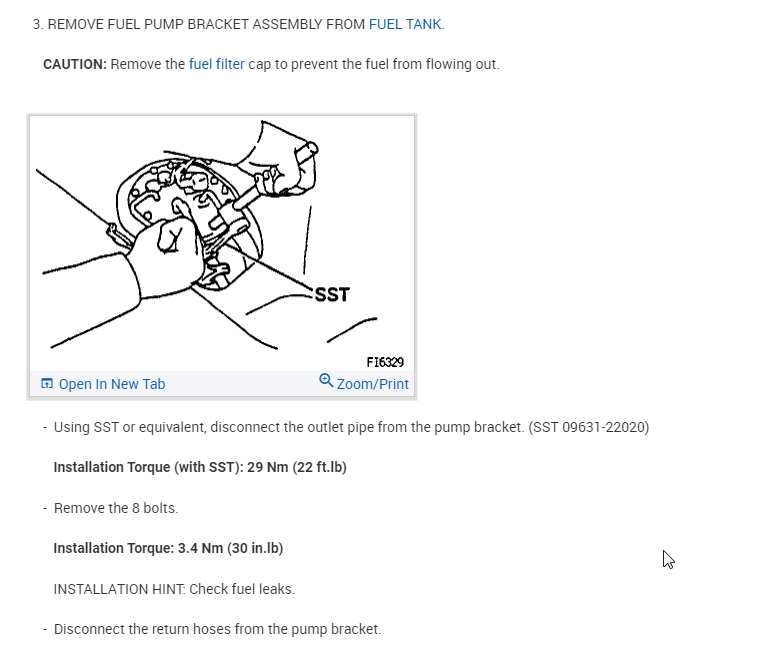 3. REMOVE FUEL PUMP BRACKET ASSEMBLY FROM FUEL TANK.

CAUTION: Remove the fuel filter cap to prevent the fuel from flowing out.

SST

FI6329

Open In New Tab

Zoom/Print

- Using SST or equivalent, disconnect the outlet pipe from the pump bracket. (SST 09631-22020)

Installation Torque (with SST): 29 Nm (22 ft.lb)

- Remove the 8 bolts.

Installation Torque: 3.4 Nm (30 in.lb)

INSTALLATION HINT: Check fuel leaks.

- Disconnect the return hoses from the pump bracket.