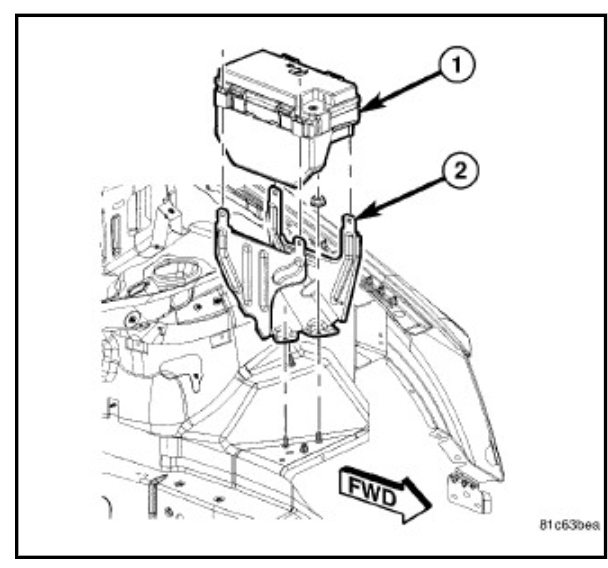 1
2
FWD
81c63bea