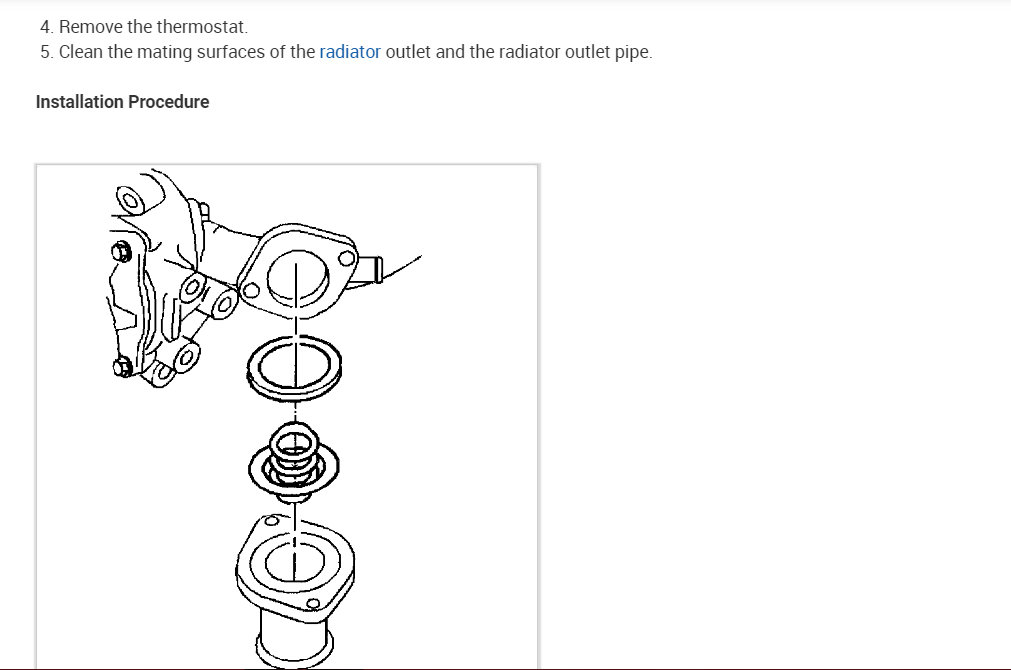 4. Remove the thermostat.
5. Clean the mating surfaces of the radiator outlet and the radiator outlet pipe.

Installation Procedure