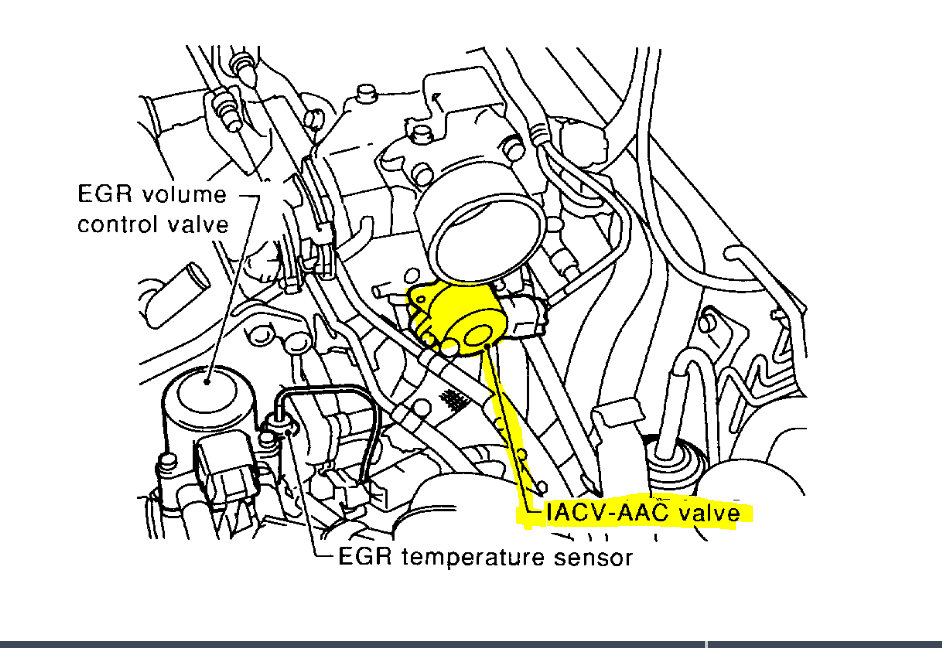 EGR volume control valve

IACV-AAC valve

EGR temperature sensor