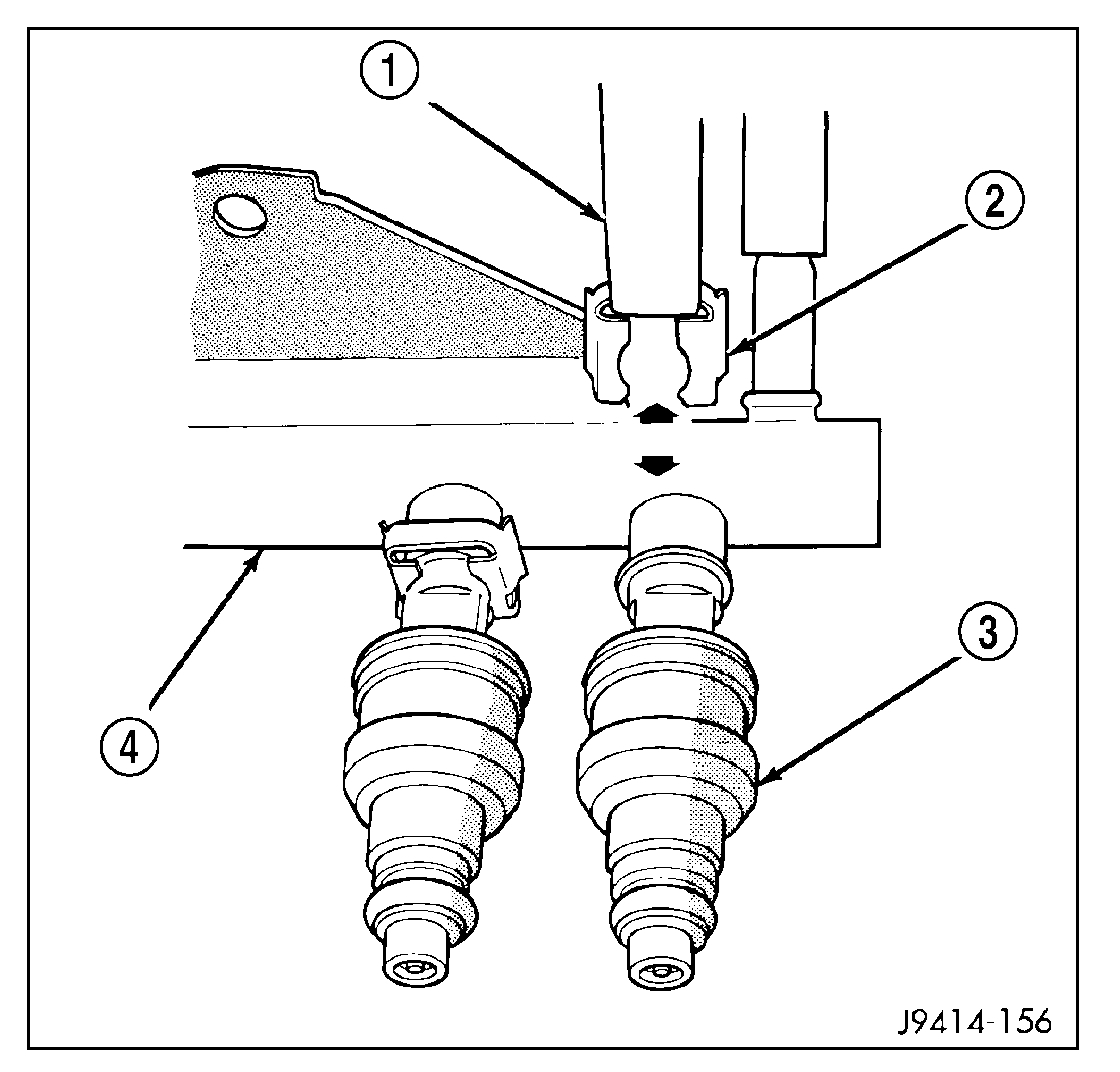 1
2
3
4
J9414-156