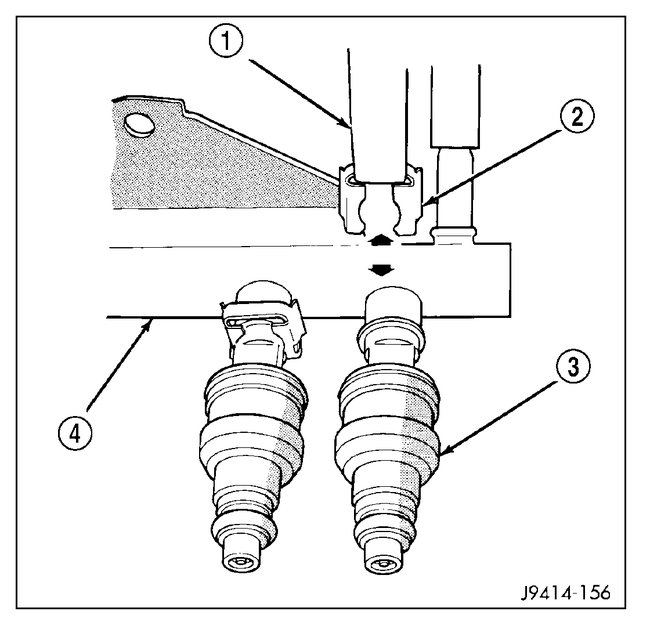 1
2
3
4
J9414-156