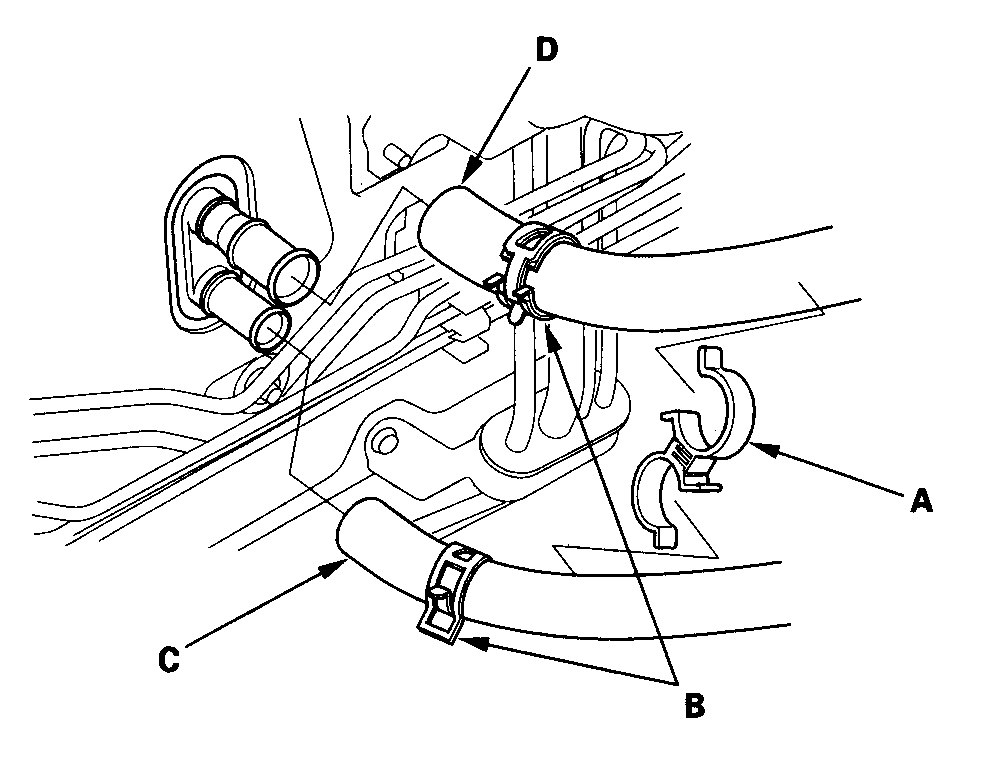 D
A
C
B