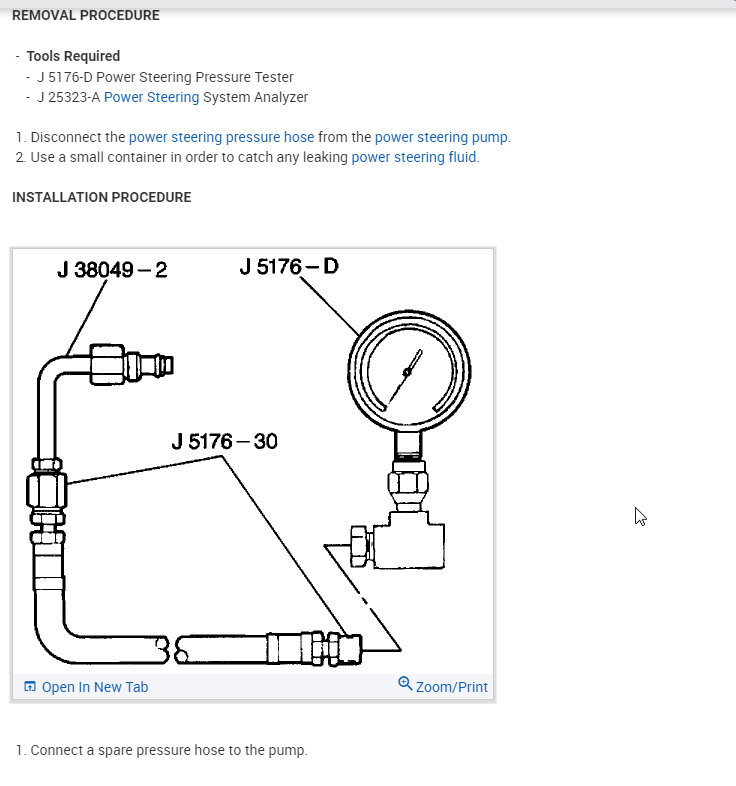 REMOVAL PROCEDURE

- Tools Required
  - J 5176-D Power Steering Pressure Tester
  - J 25323-A Power Steering System Analyzer

1. Disconnect the power steering pressure hose from the power steering pump.
2. Use a small container in order to catch any leaking power steering fluid.

INSTALLATION PROCEDURE

J 38049 – 2

J 5176 – D

J 5176 – 30

Open In New Tab

Zoom/Print

1. Connect a spare pressure hose to the pump.