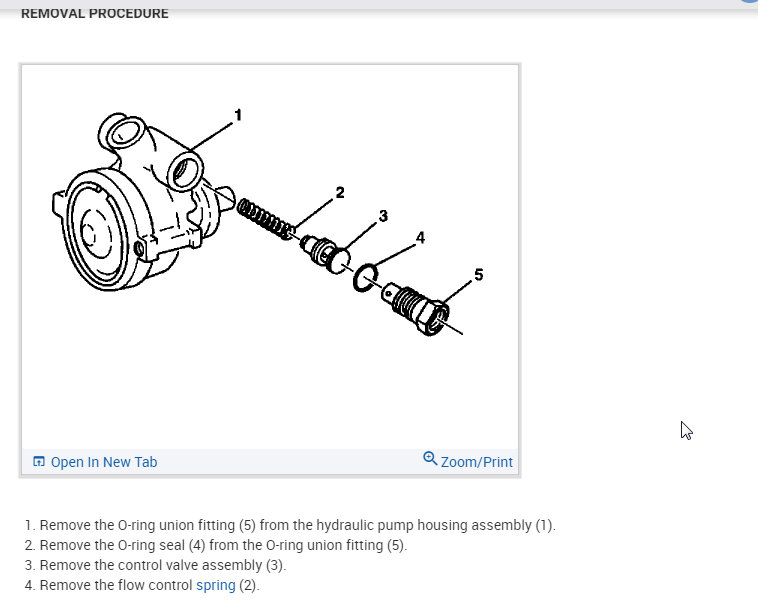 REMOVAL PROCEDURE

1
2
3
4
5

Open In New Tab

Zoom/Print

1. Remove the O-ring union fitting (5) from the hydraulic pump housing assembly (1).
2. Remove the O-ring seal (4) from the O-ring union fitting (5).
3. Remove the control valve assembly (3).
4. Remove the flow control spring (2).