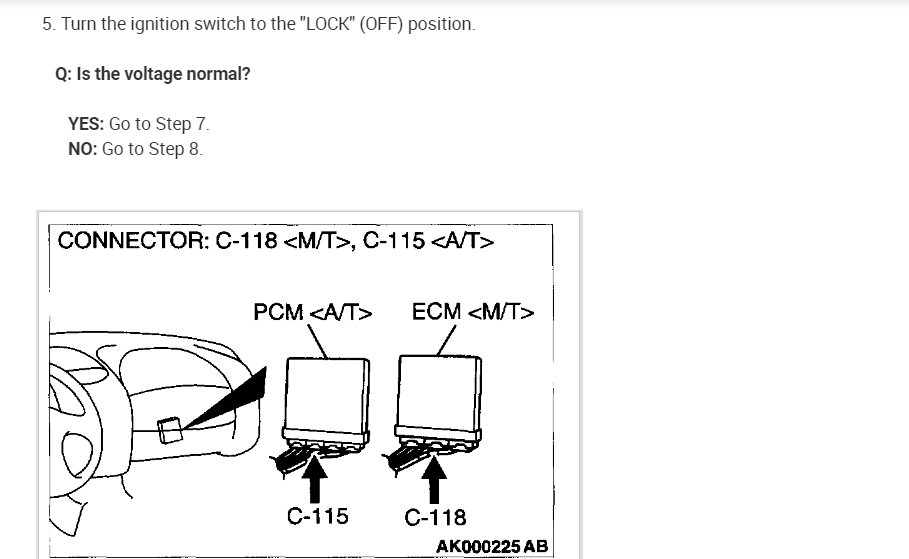 5. Turn the ignition switch to the "LOCK" (OFF) position.

Q: Is the voltage normal?

YES: Go to Step 7.
NO: Go to Step 8.

CONNECTOR: C-118 <M/T>, C-115 <A/T>

PCM <A/T>

ECM <M/T>

C-115

C-118

AK000225 AB