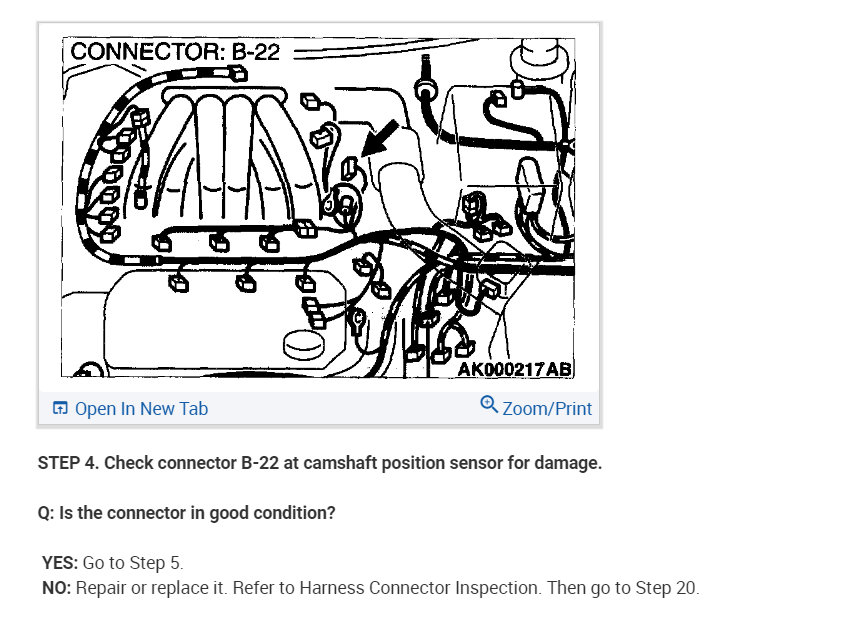 CONNECTOR: B-22

AK000217AB

Open In New Tab

Zoom/Print

STEP 4. Check connector B-22 at camshaft position sensor for damage.

Q: Is the connector in good condition?

YES: Go to Step 5.
NO: Repair or replace it. Refer to Harness Connector Inspection. Then go to Step 20.