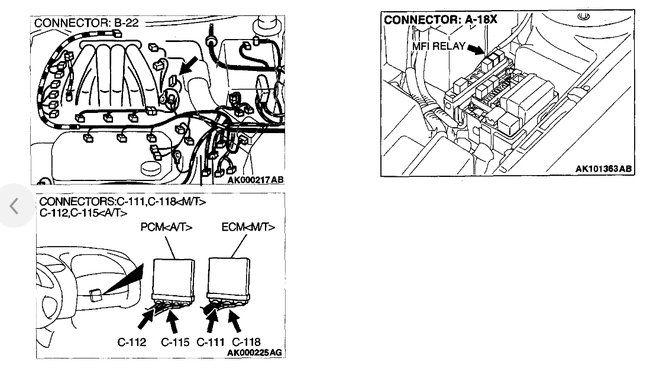 CONNECTOR: B-22

AK000217AB

CONNECTORS:C-111,C-118<M/T>
C-112,C-115<A/T>

PCM<A/T>

ECM<M/T>

C-112 C-115 C-111 C-118

AK000225AG

CONNECTOR: A-18X

MFI RELAY

AK101363AB