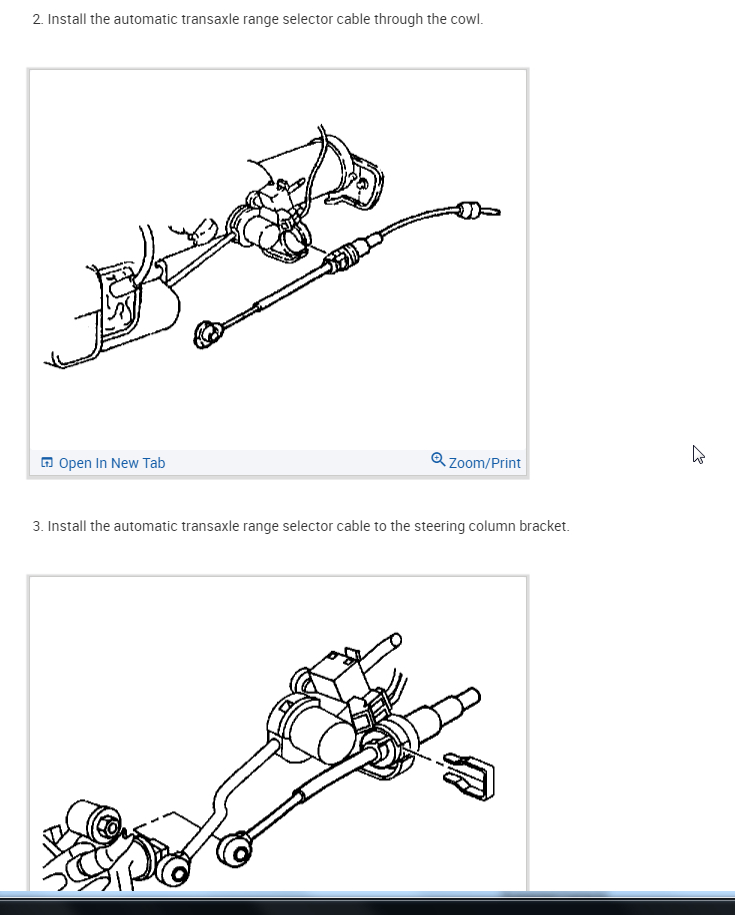 2. Install the automatic transaxle range selector cable through the cowl.

Open In New Tab

Zoom/Print

3. Install the automatic transaxle range selector cable to the steering column bracket.