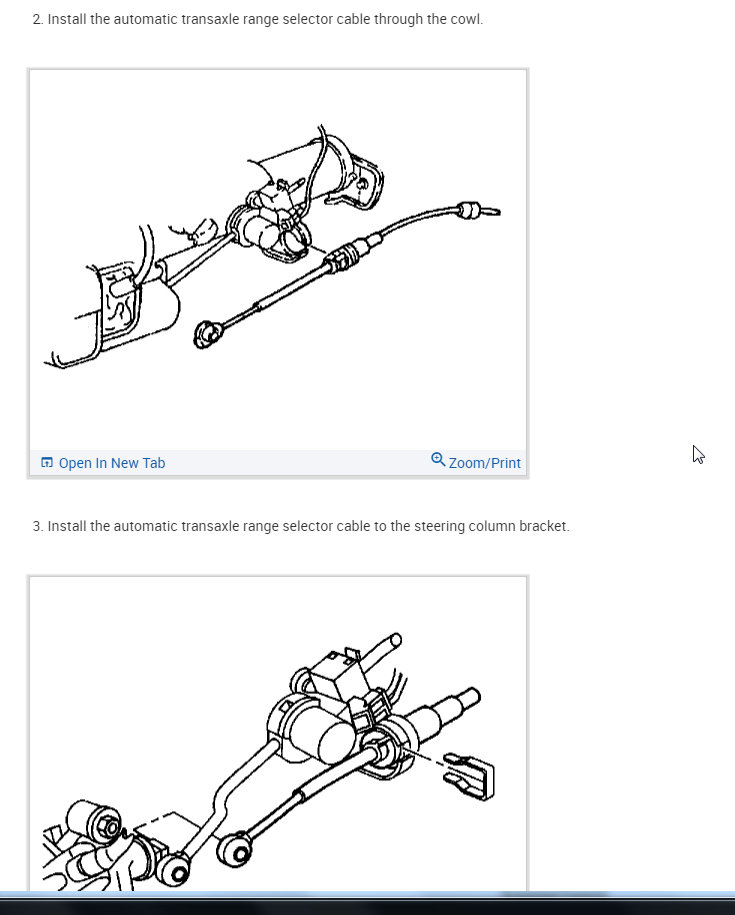 2. Install the automatic transaxle range selector cable through the cowl.

Open In New Tab

Zoom/Print

3. Install the automatic transaxle range selector cable to the steering column bracket.