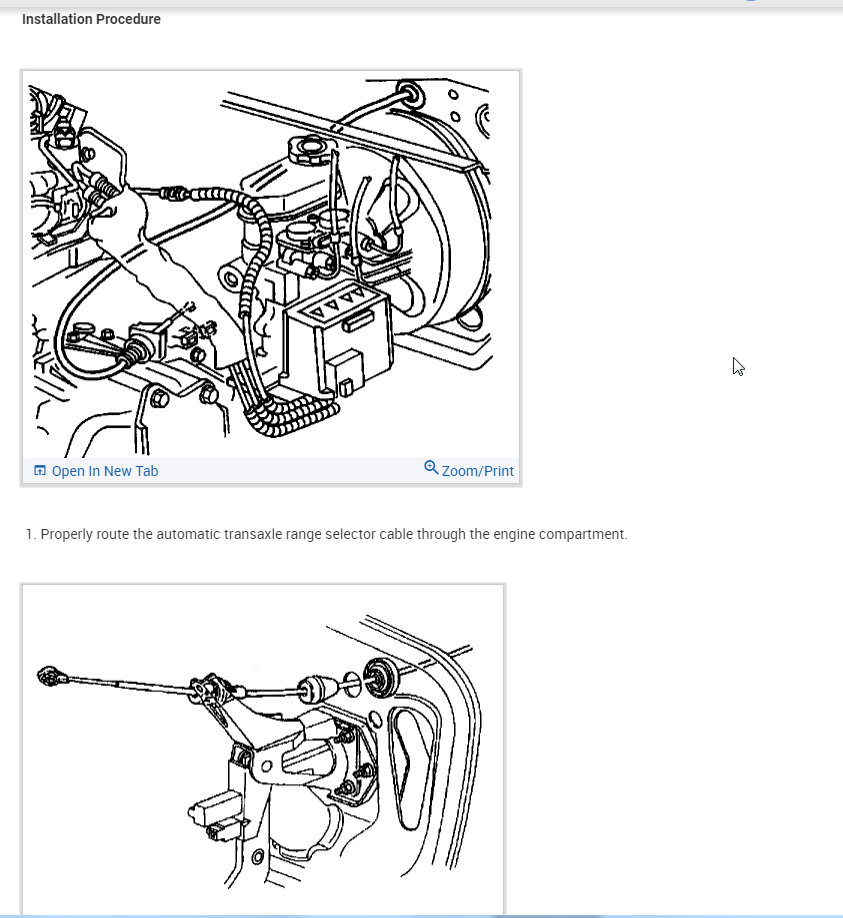 Installation Procedure

Open In New Tab

Zoom/Print

1. Properly route the automatic transaxle range selector cable through the engine compartment.