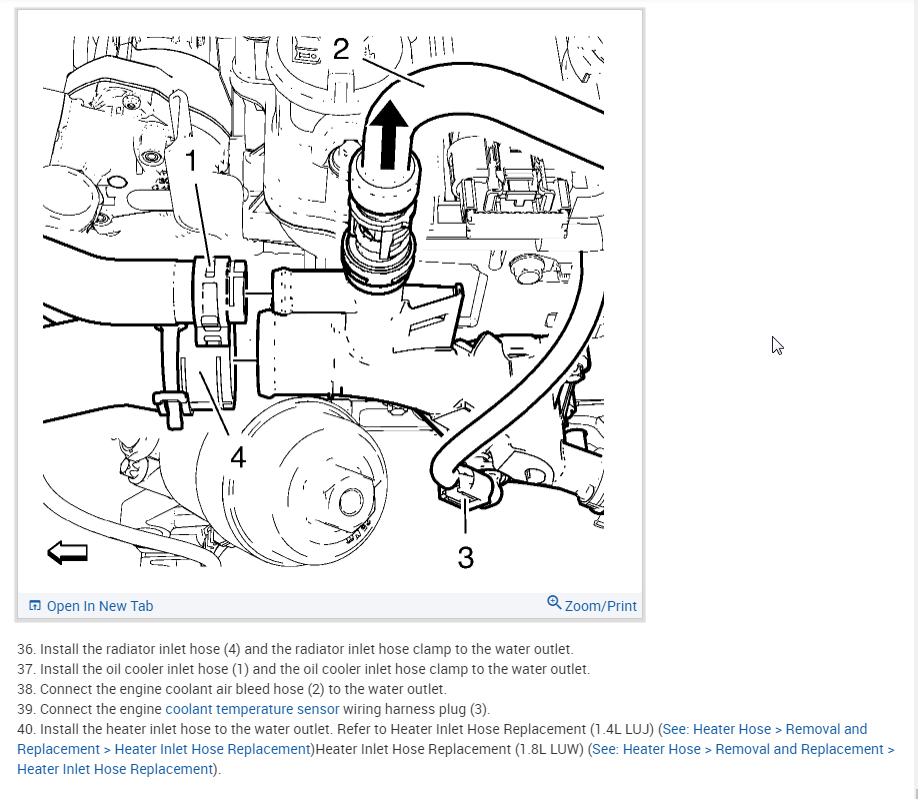 2
1
4
3

Open In New Tab
Zoom/Print

36. Install the radiator inlet hose (4) and the radiator inlet hose clamp to the water outlet.
37. Install the oil cooler inlet hose (1) and the oil cooler inlet hose clamp to the water outlet.
38. Connect the engine coolant air bleed hose (2) to the water outlet.
39. Connect the engine coolant temperature sensor wiring harness plug (3).
40. Install the heater inlet hose to the water outlet. Refer to Heater Inlet Hose Replacement (1.4L LUJ) (See: Heater Hose > Removal and Replacement > Heater Inlet Hose Replacement)Heater Inlet Hose Replacement (1.8L LUW) (See: Heater Hose > Removal and Replacement > Heater Inlet Hose Replacement).