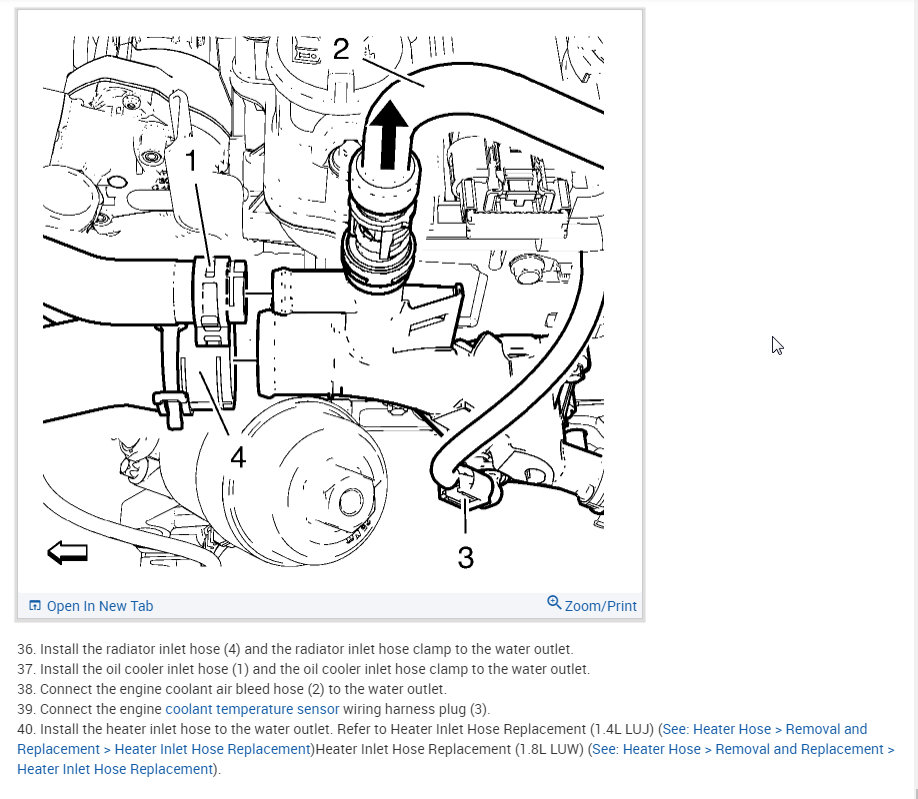 2

1

4

3

Open In New Tab

Zoom/Print

36. Install the radiator inlet hose (4) and the radiator inlet hose clamp to the water outlet.
37. Install the oil cooler inlet hose (1) and the oil cooler inlet hose clamp to the water outlet.
38. Connect the engine coolant air bleed hose (2) to the water outlet.
39. Connect the engine coolant temperature sensor wiring harness plug (3).
40. Install the heater inlet hose to the water outlet. Refer to Heater Inlet Hose Replacement (1.4L LUJ) (See: Heater Hose > Removal and Replacement > Heater Inlet Hose Replacement)Heater Inlet Hose Replacement (1.8L LUW) (See: Heater Hose > Removal and Replacement > Heater Inlet Hose Replacement).