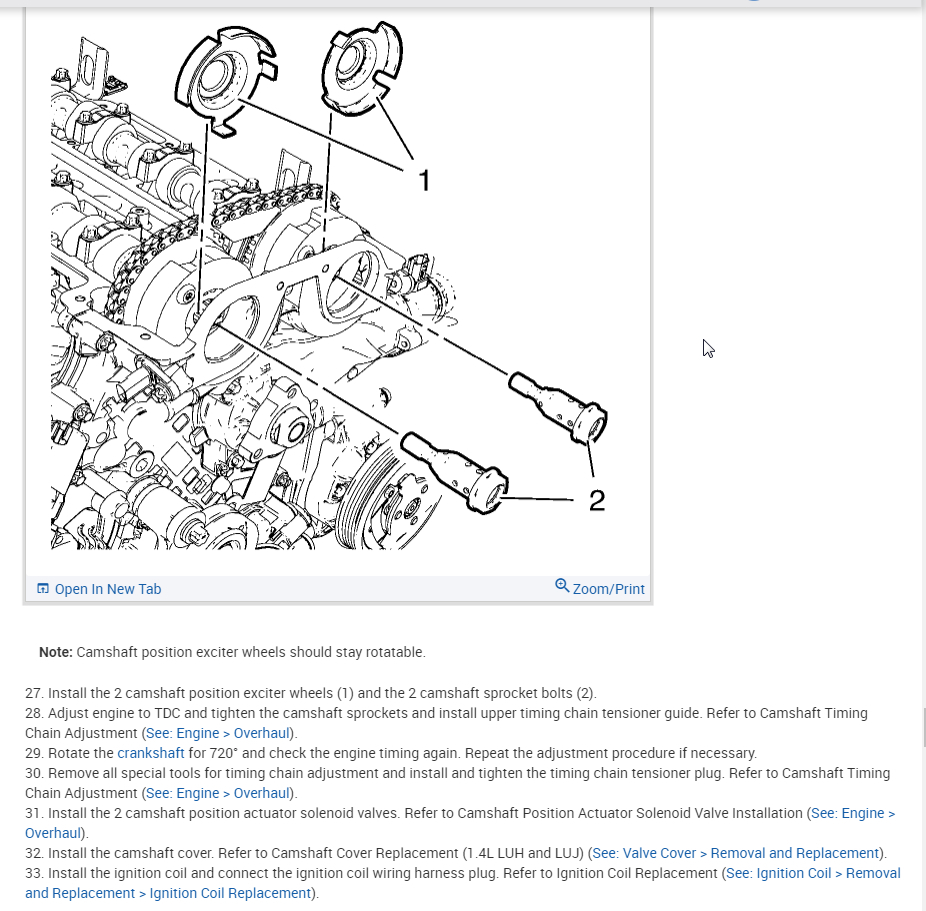 1

2

Open In New Tab

Zoom/Print

**Note:** Camshaft position exciter wheels should stay rotatable.

27. Install the 2 camshaft position exciter wheels (1) and the 2 camshaft sprocket bolts (2).
28. Adjust engine to TDC and tighten the camshaft sprockets and install upper timing chain tensioner guide. Refer to Camshaft Timing Chain Adjustment (See: Engine > Overhaul).
29. Rotate the crankshaft for 720° and check the engine timing again. Repeat the adjustment procedure if necessary.
30. Remove all special tools for timing chain adjustment and install and tighten the timing chain tensioner plug. Refer to Camshaft Timing Chain Adjustment (See: Engine > Overhaul).
31. Install the 2 camshaft position actuator solenoid valves. Refer to Camshaft Position Actuator Solenoid Valve Installation (See: Engine > Overhaul).
32. Install the camshaft cover. Refer to Camshaft Cover Replacement (1.4L LUH and LUJ) (See: Valve Cover > Removal and Replacement).
33. Install the ignition coil and connect the ignition coil wiring harness plug. Refer to Ignition Coil Replacement (See: Ignition Coil > Removal and Replacement > Ignition Coil Replacement).