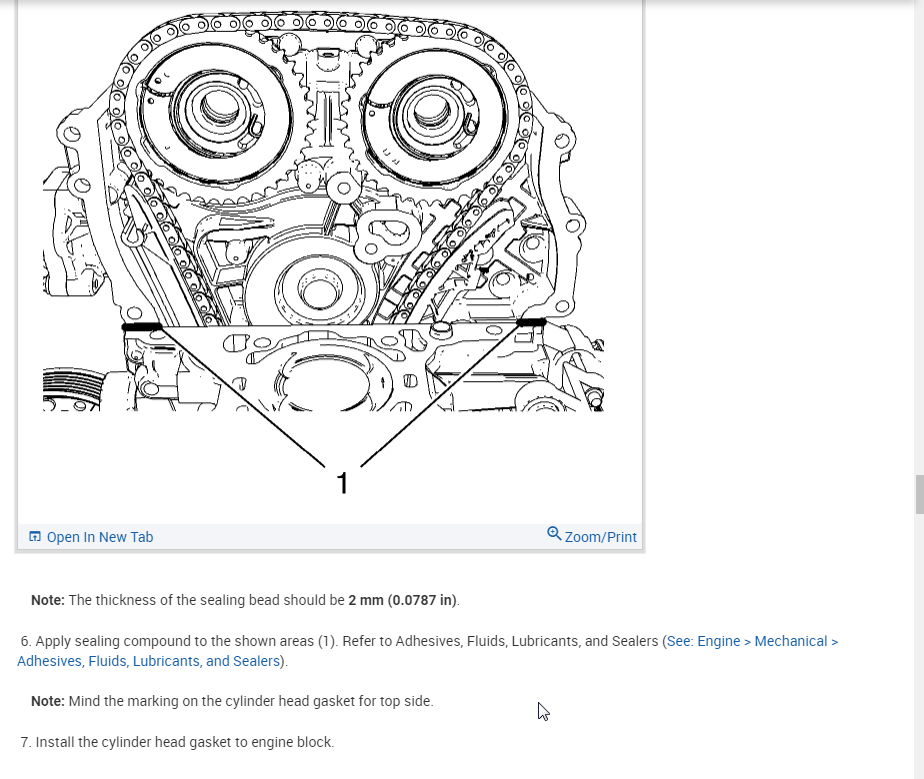 1

Open In New Tab

Zoom/Print

Note: The thickness of the sealing bead should be 2 mm (0.0787 in).

6. Apply sealing compound to the shown areas (1). Refer to Adhesives, Fluids, Lubricants, and Sealers (See: Engine > Mechanical > Adhesives, Fluids, Lubricants, and Sealers).

Note: Mind the marking on the cylinder head gasket for top side.

7. Install the cylinder head gasket to engine block.