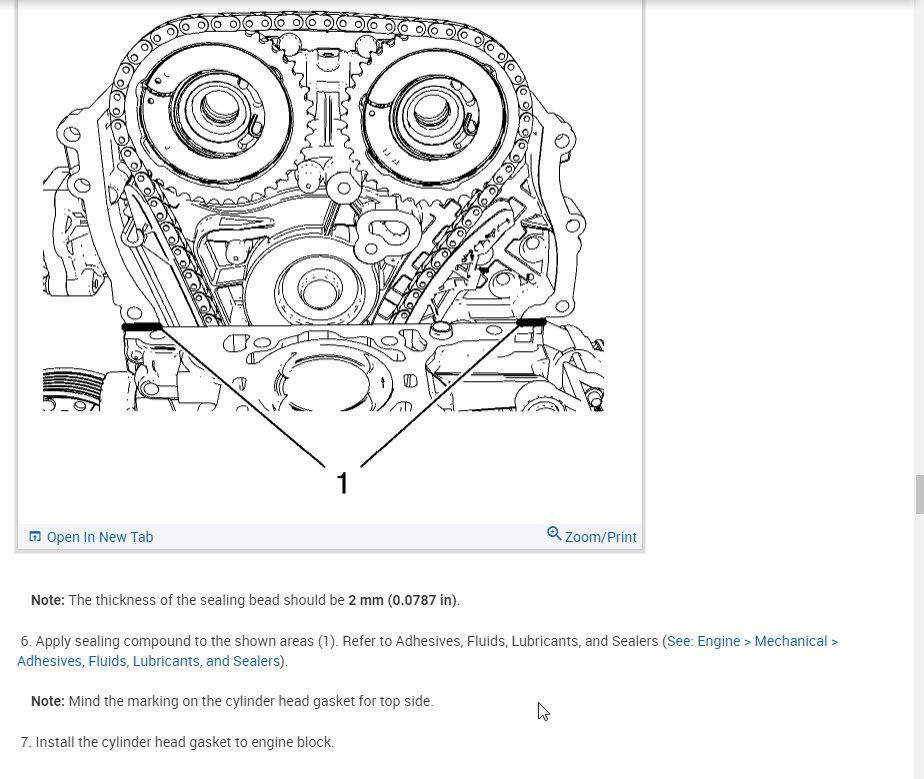 1

Open In New Tab

Zoom/Print

Note: The thickness of the sealing bead should be 2 mm (0.0787 in).

6. Apply sealing compound to the shown areas (1). Refer to Adhesives, Fluids, Lubricants, and Sealers (See: Engine > Mechanical > Adhesives, Fluids, Lubricants, and Sealers).

Note: Mind the marking on the cylinder head gasket for top side.

7. Install the cylinder head gasket to engine block.