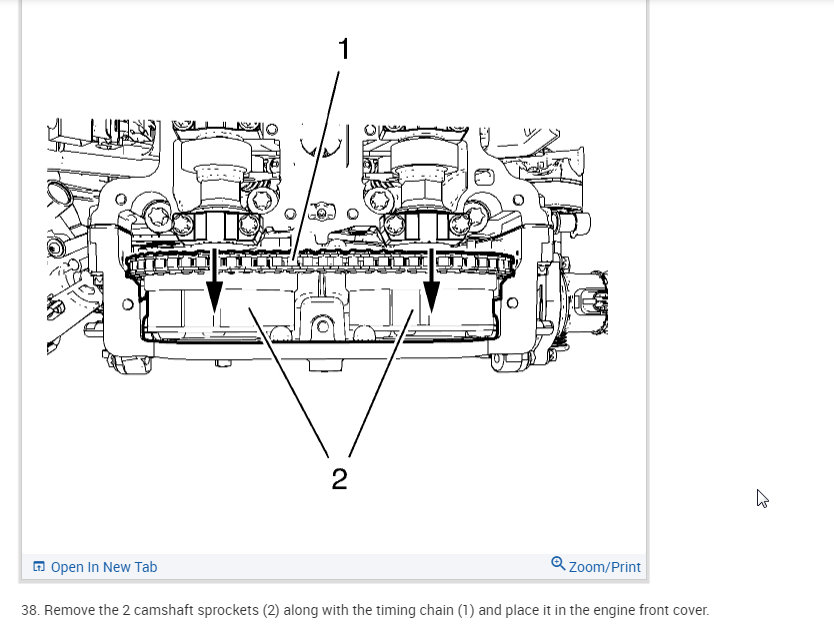 1

2

Open In New Tab

Zoom/Print

38. Remove the 2 camshaft sprockets (2) along with the timing chain (1) and place it in the engine front cover.