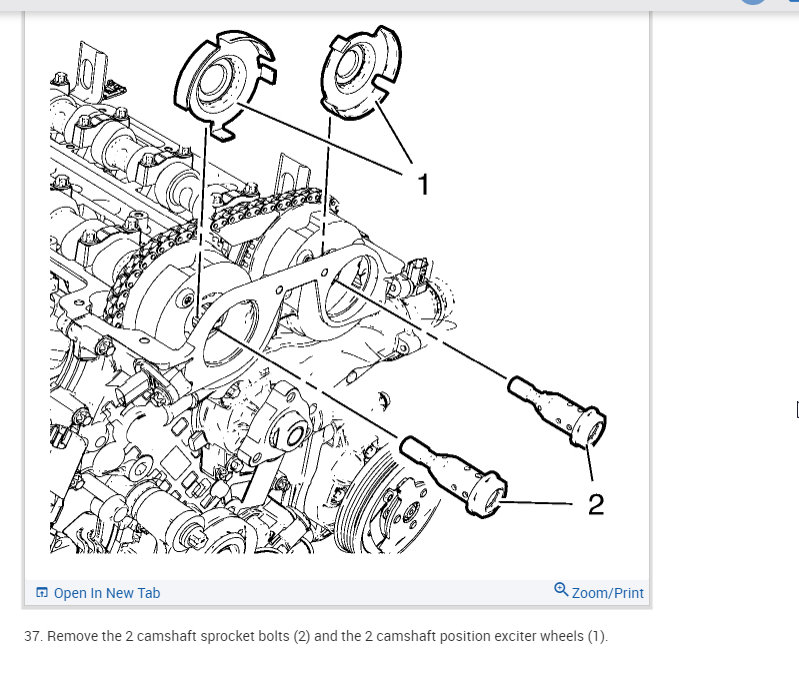 1

2

Open In New Tab

Zoom/Print

37. Remove the 2 camshaft sprocket bolts (2) and the 2 camshaft position exciter wheels (1).