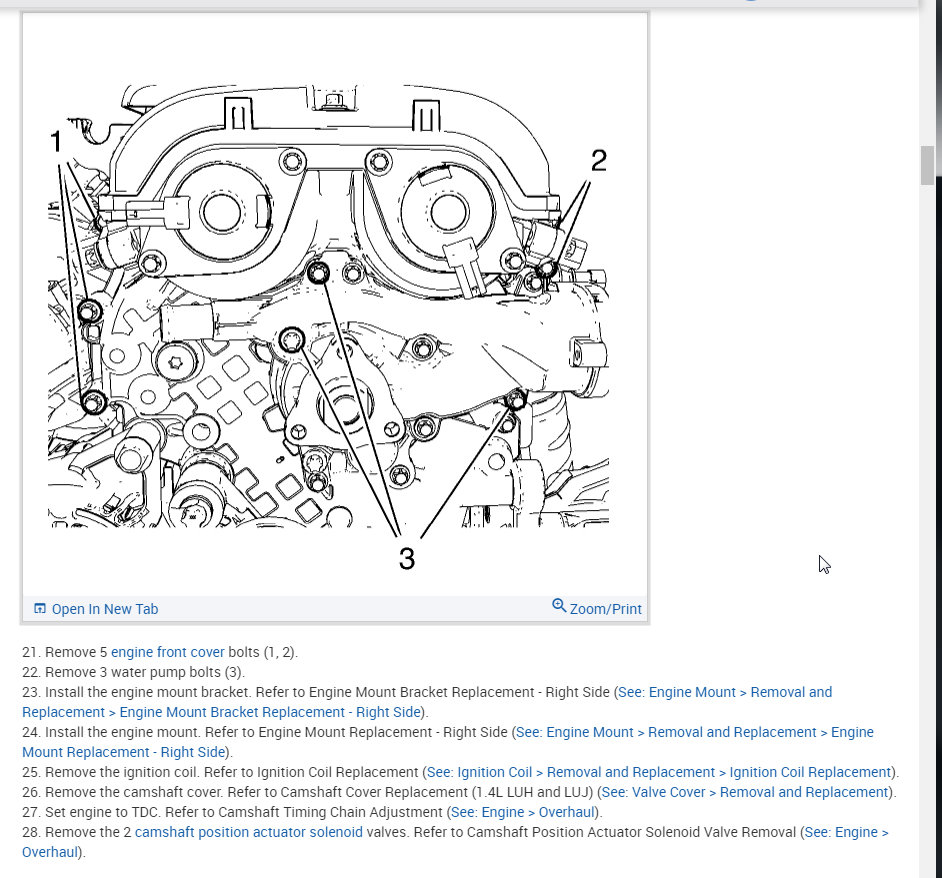 1

2

3

Open In New Tab

Zoom/Print

21. Remove 5 engine front cover bolts (1, 2).
22. Remove 3 water pump bolts (3).
23. Install the engine mount bracket. Refer to Engine Mount Bracket Replacement - Right Side (See: Engine Mount > Removal and Replacement > Engine Mount Bracket Replacement - Right Side).
24. Install the engine mount. Refer to Engine Mount Replacement - Right Side (See: Engine Mount > Removal and Replacement > Engine Mount Replacement - Right Side).
25. Remove the ignition coil. Refer to Ignition Coil Replacement (See: Ignition Coil > Removal and Replacement > Ignition Coil Replacement).
26. Remove the camshaft cover. Refer to Camshaft Cover Replacement (1.4L LUH and LUJ) (See: Valve Cover > Removal and Replacement).
27. Set engine to TDC. Refer to Camshaft Timing Chain Adjustment (See: Engine > Overhaul).
28. Remove the 2 camshaft position actuator solenoid valves. Refer to Camshaft Position Actuator Solenoid Valve Removal (See: Engine > Overhaul).