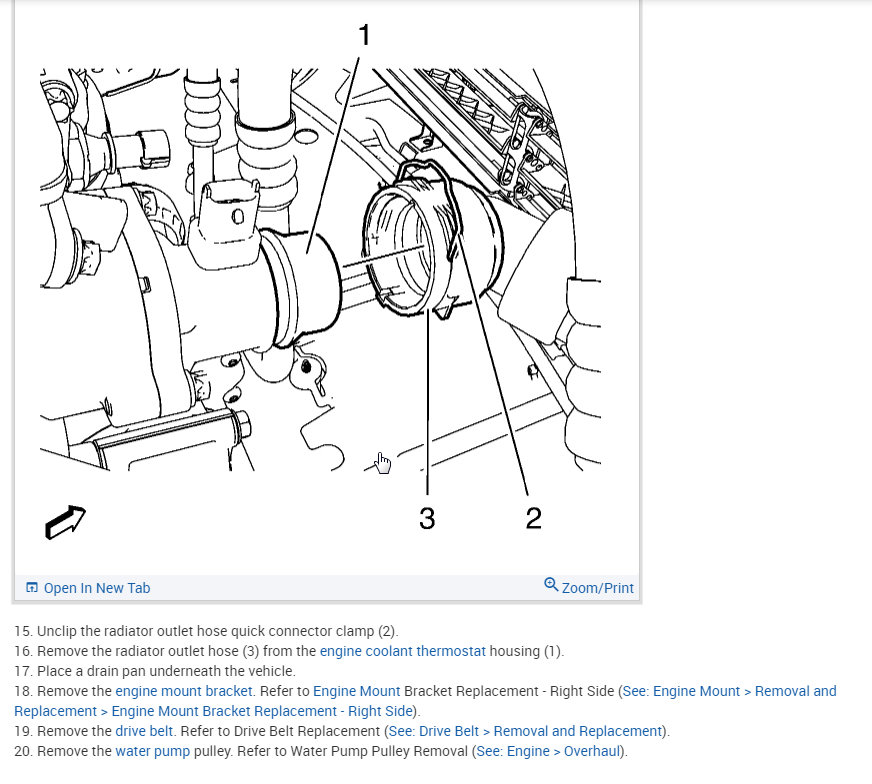 1

3

2

Open In New Tab

Zoom/Print

15. Unclip the radiator outlet hose quick connector clamp (2).
16. Remove the radiator outlet hose (3) from the engine coolant thermostat housing (1).
17. Place a drain pan underneath the vehicle.
18. Remove the engine mount bracket. Refer to Engine Mount Bracket Replacement - Right Side (See: Engine Mount > Removal and Replacement > Engine Mount Bracket Replacement - Right Side).
19. Remove the drive belt. Refer to Drive Belt Replacement (See: Drive Belt > Removal and Replacement).
20. Remove the water pump pulley. Refer to Water Pump Pulley Removal (See: Engine > Overhaul).