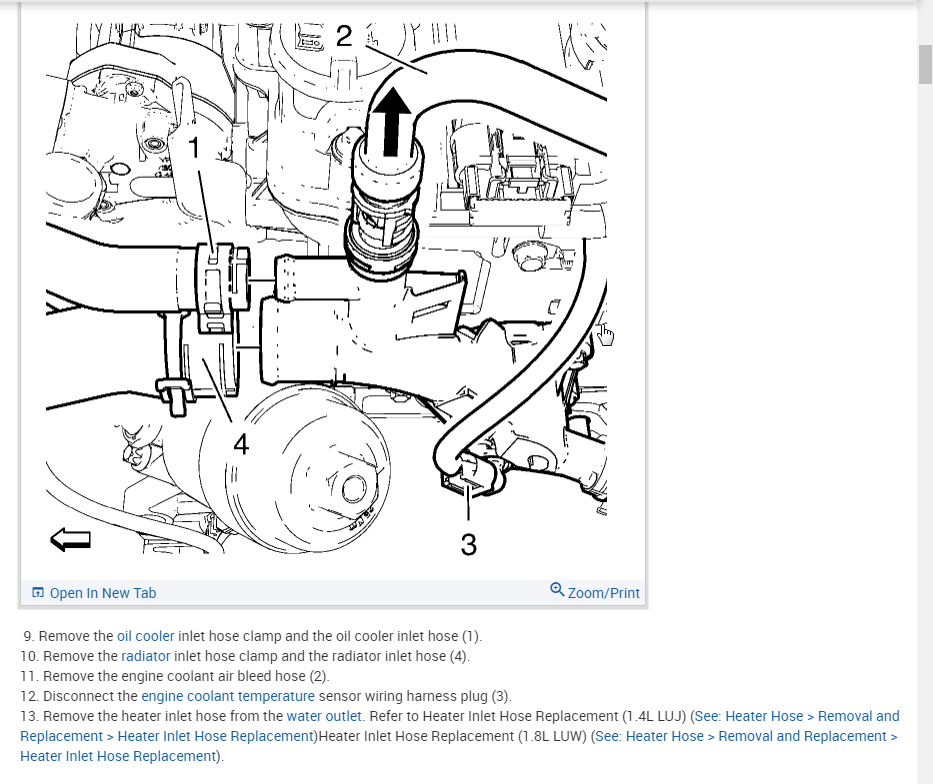 2

1

4

3

Open In New Tab

Zoom/Print

9. Remove the oil cooler inlet hose clamp and the oil cooler inlet hose (1).
10. Remove the radiator inlet hose clamp and the radiator inlet hose (4).
11. Remove the engine coolant air bleed hose (2).
12. Disconnect the engine coolant temperature sensor wiring harness plug (3).
13. Remove the heater inlet hose from the water outlet. Refer to Heater Inlet Hose Replacement (1.4L LUJ) (See: Heater Hose > Removal and Replacement > Heater Inlet Hose Replacement)Heater Inlet Hose Replacement (1.8L LUW) (See: Heater Hose > Removal and Replacement > Heater Inlet Hose Replacement).