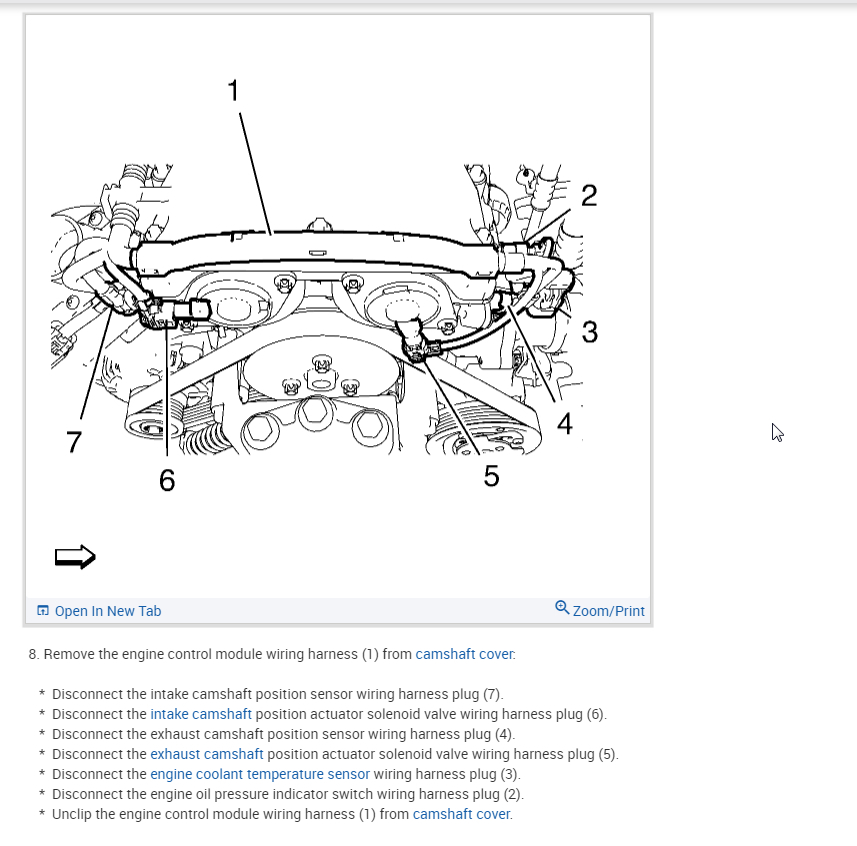 1
2
3
4
5
6
7

Open In New Tab
Zoom/Print

8. Remove the engine control module wiring harness (1) from camshaft cover:

* Disconnect the intake camshaft position sensor wiring harness plug (7).
* Disconnect the intake camshaft position actuator solenoid valve wiring harness plug (6).
* Disconnect the exhaust camshaft position sensor wiring harness plug (4).
* Disconnect the exhaust camshaft position actuator solenoid valve wiring harness plug (5).
* Disconnect the engine coolant temperature sensor wiring harness plug (3).
* Disconnect the engine oil pressure indicator switch wiring harness plug (2).
* Unclip the engine control module wiring harness (1) from camshaft cover.