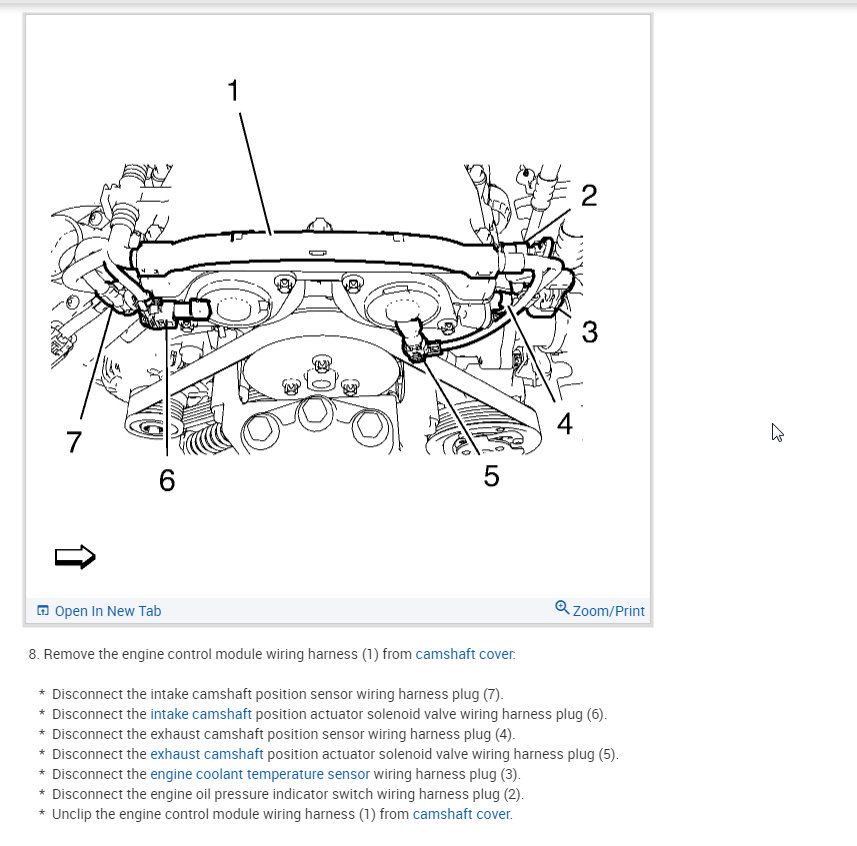 1
2
3
4
5
6
7

Open In New Tab
Zoom/Print

8. Remove the engine control module wiring harness (1) from camshaft cover:

* Disconnect the intake camshaft position sensor wiring harness plug (7).
* Disconnect the intake camshaft position actuator solenoid valve wiring harness plug (6).
* Disconnect the exhaust camshaft position sensor wiring harness plug (4).
* Disconnect the exhaust camshaft position actuator solenoid valve wiring harness plug (5).
* Disconnect the engine coolant temperature sensor wiring harness plug (3).
* Disconnect the engine oil pressure indicator switch wiring harness plug (2).
* Unclip the engine control module wiring harness (1) from camshaft cover.