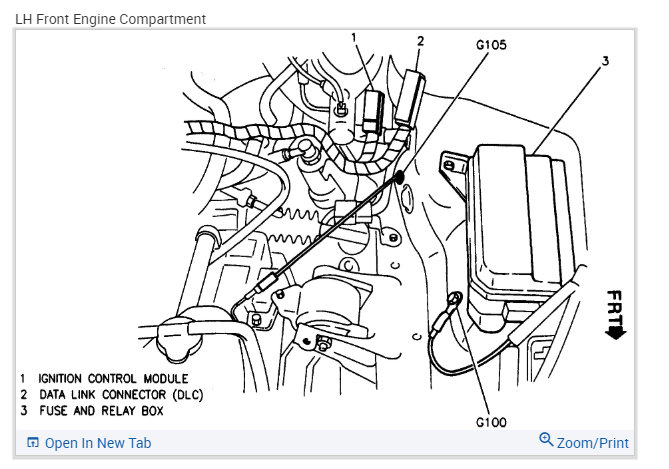 LH Front Engine Compartment

1

2

G105

3

FRT

1 IGNITION CONTROL MODULE
2 DATA LINK CONNECTOR (DLC)
3 FUSE AND RELAY BOX

G100

Open In New Tab

Zoom/Print