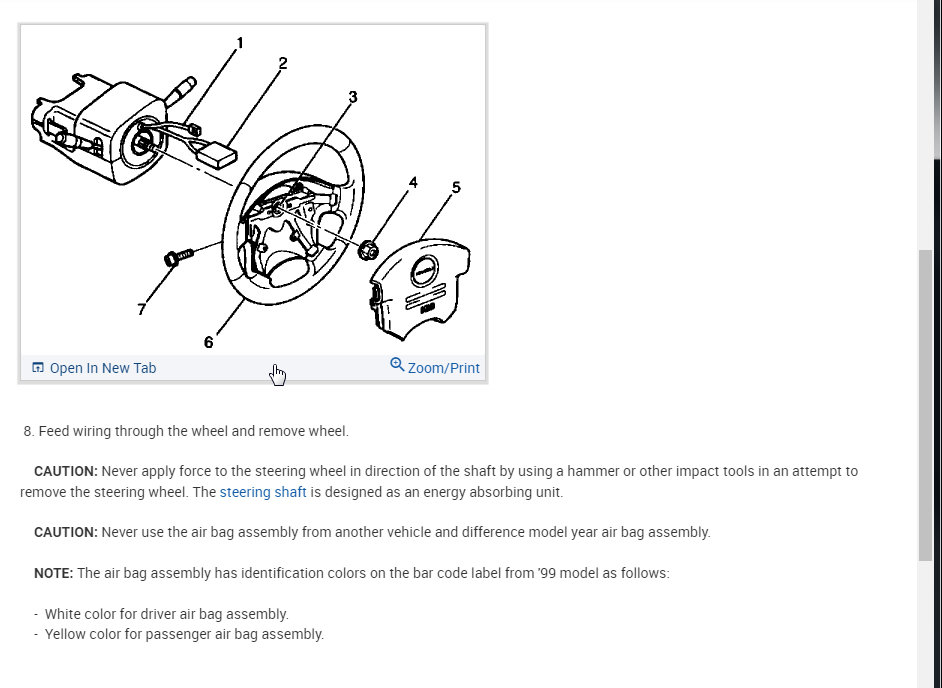 1
2
3
4
5
7
6

Open In New Tab

Zoom/Print

8. Feed wiring through the wheel and remove wheel.

CAUTION: Never apply force to the steering wheel in direction of the shaft by using a hammer or other impact tools in an attempt to remove the steering wheel. The steering shaft is designed as an energy absorbing unit.

CAUTION: Never use the air bag assembly from another vehicle and difference model year air bag assembly.

NOTE: The air bag assembly has identification colors on the bar code label from '99 model as follows:

- White color for driver air bag assembly.
- Yellow color for passenger air bag assembly.