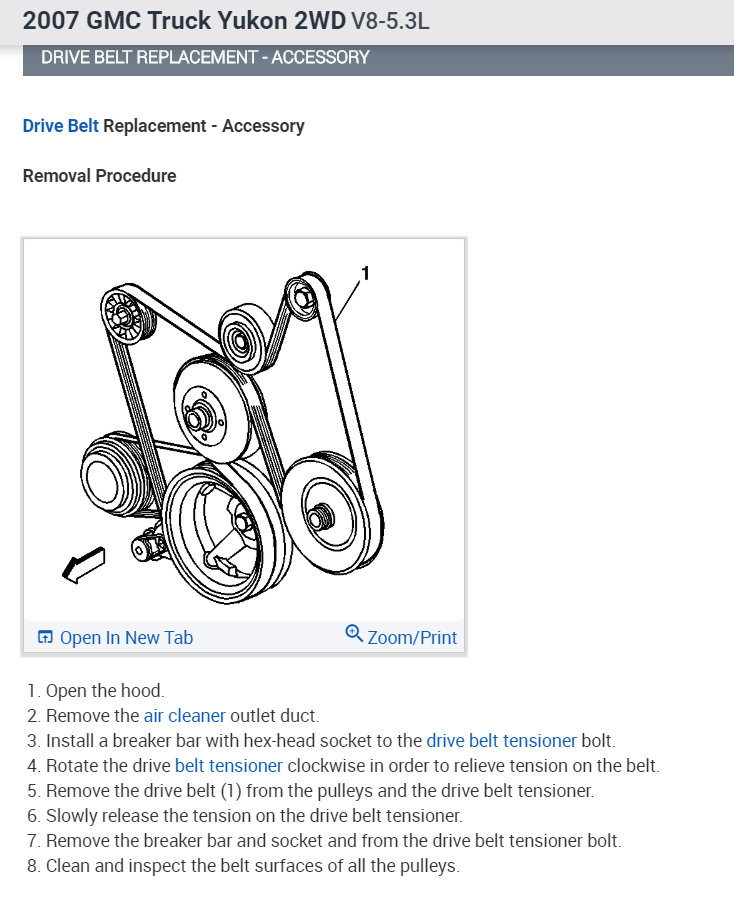 2007 GMC Truck Yukon 2WD V8-5.3L

DRIVE BELT REPLACEMENT - ACCESSORY

Drive Belt Replacement - Accessory

Removal Procedure

1

Open In New Tab

Zoom/Print

1. Open the hood.
2. Remove the air cleaner outlet duct.
3. Install a breaker bar with hex-head socket to the drive belt tensioner bolt.
4. Rotate the drive belt tensioner clockwise in order to relieve tension on the belt.
5. Remove the drive belt (1) from the pulleys and the drive belt tensioner.
6. Slowly release the tension on the drive belt tensioner.
7. Remove the breaker bar and socket and from the drive belt tensioner bolt.
8. Clean and inspect the belt surfaces of all the pulleys.