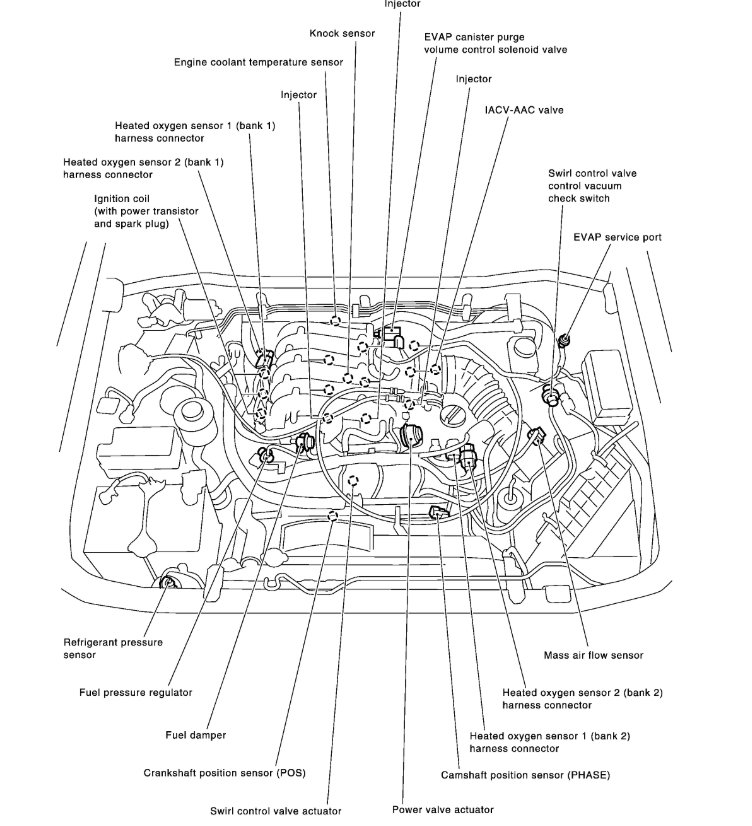 Injector

Knock sensor

EVAP canister purge volume control solenoid valve

Engine coolant temperature sensor

Injector

Injector

IACV-AAC valve

Heated oxygen sensor 1 (bank 1) harness connector

Heated oxygen sensor 2 (bank 1) harness connector

Swirl control valve control vacuum check switch

Ignition coil (with power transistor and spark plug)

EVAP service port

Refrigerant pressure sensor

Mass air flow sensor

Fuel pressure regulator

Heated oxygen sensor 2 (bank 2) harness connector

Fuel damper

Heated oxygen sensor 1 (bank 2) harness connector

Crankshaft position sensor (POS)

Camshaft position sensor (PHASE)

Swirl control valve actuator

Power valve actuator