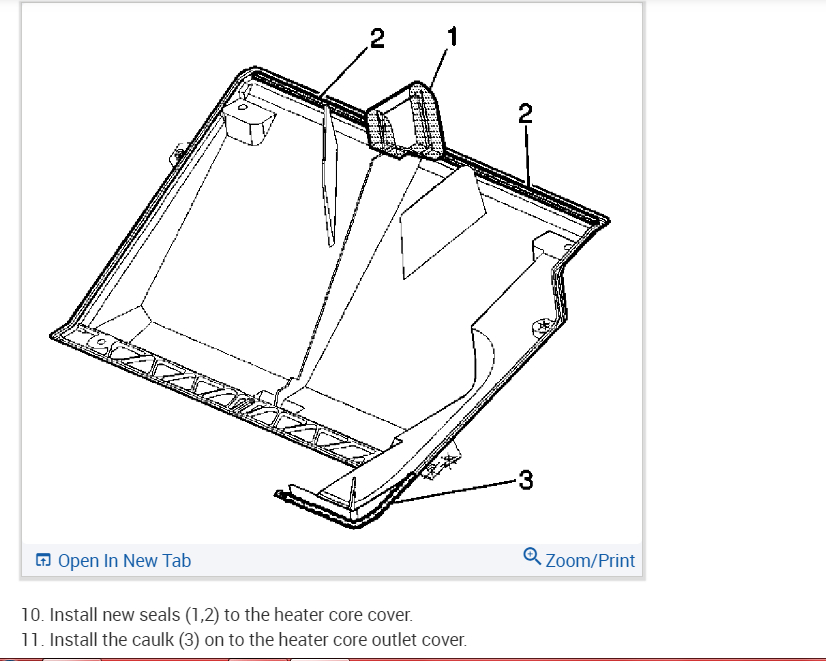 2
1
2
3

Open In New Tab
Zoom/Print

10. Install new seals (1,2) to the heater core cover.
11. Install the caulk (3) on to the heater core outlet cover.