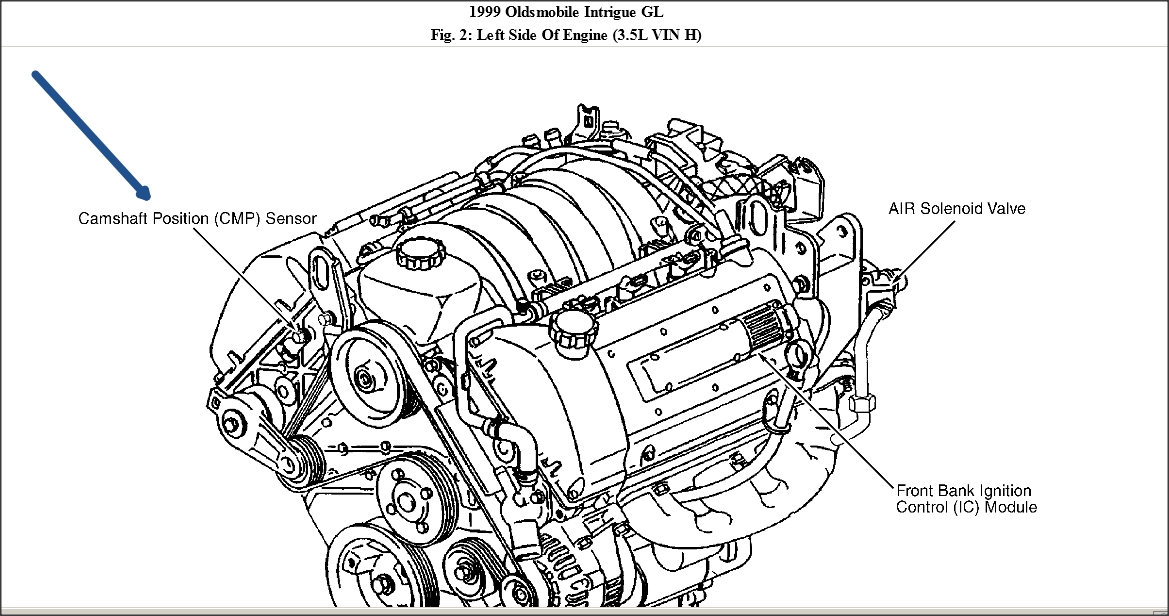 1999 Oldsmobile Intrigue GL
Fig. 2: Left Side Of Engine (3.5L VIN H)

Camshaft Position (CMP) Sensor

AIR Solenoid Valve

Front Bank Ignition Control (IC) Module