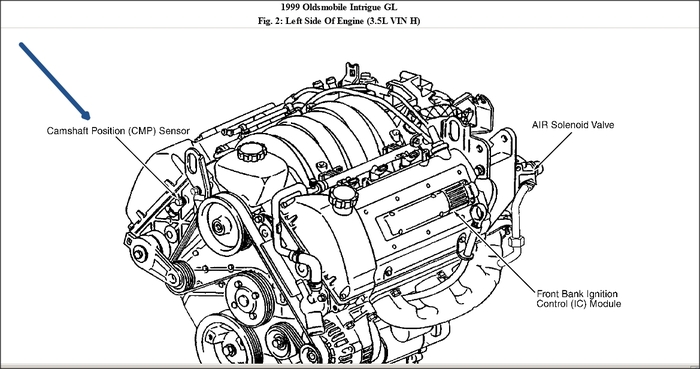 1999 Oldsmobile Intrigue GL
Fig. 2: Left Side Of Engine (3.5L VIN H)

Camshaft Position (CMP) Sensor

AIR Solenoid Valve

Front Bank Ignition Control (IC) Module