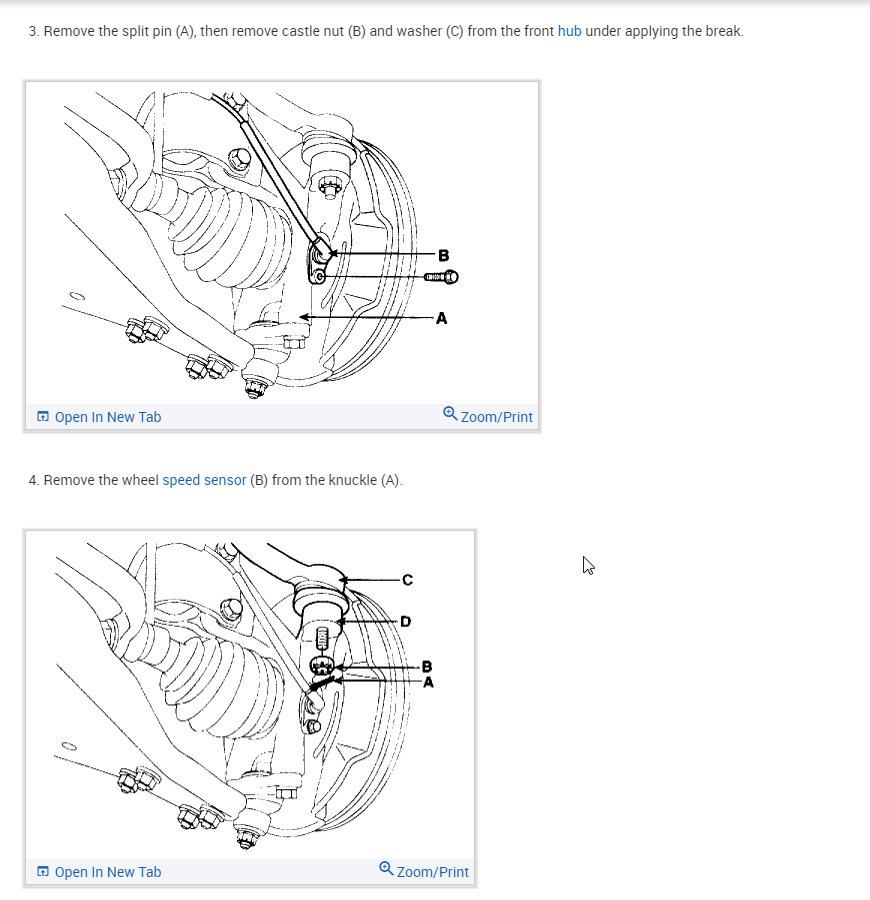 3. Remove the split pin (A), then remove castle nut (B) and washer (C) from the front hub under applying the break.

B

A

Open In New Tab

Zoom/Print

4. Remove the wheel speed sensor (B) from the knuckle (A).

C

D

B

A

Open In New Tab

Zoom/Print