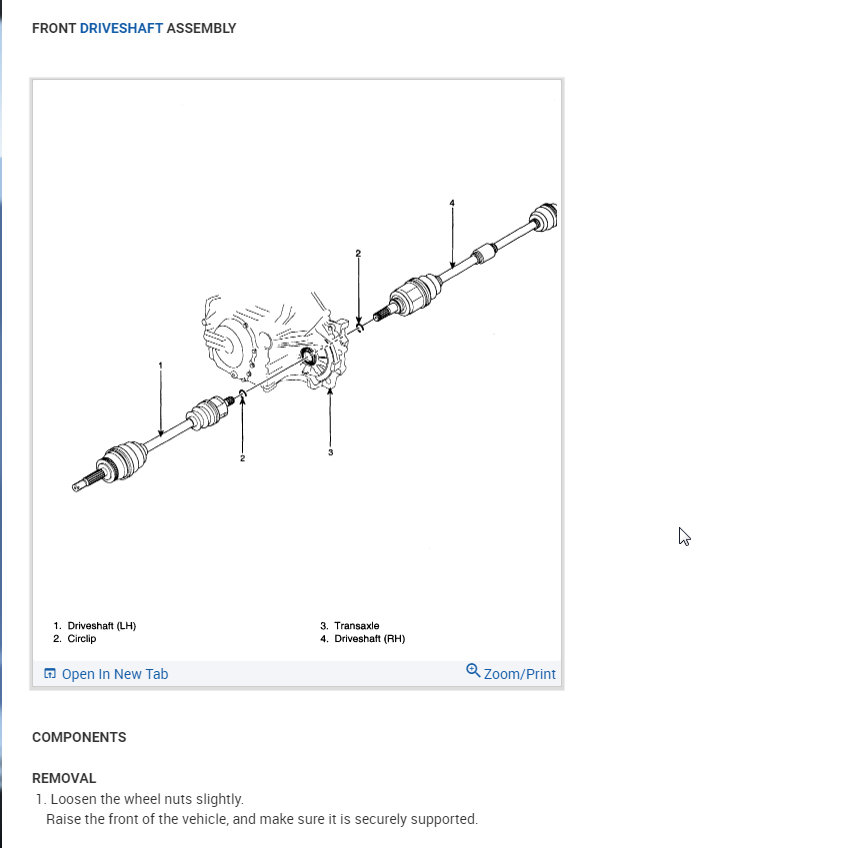 FRONT DRIVESHAFT ASSEMBLY

4

2

1

2

3

1. Driveshaft (LH)
2. Circlip

3. Transaxle
4. Driveshaft (RH)

Open In New Tab

Zoom/Print

COMPONENTS

REMOVAL

1. Loosen the wheel nuts slightly.
Raise the front of the vehicle, and make sure it is securely supported.