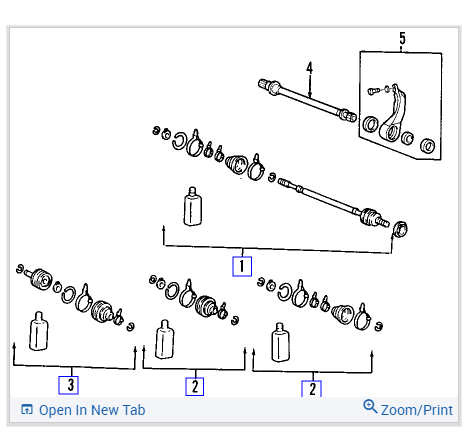 5
4
1
3
2
2
Open In New Tab
Zoom/Print