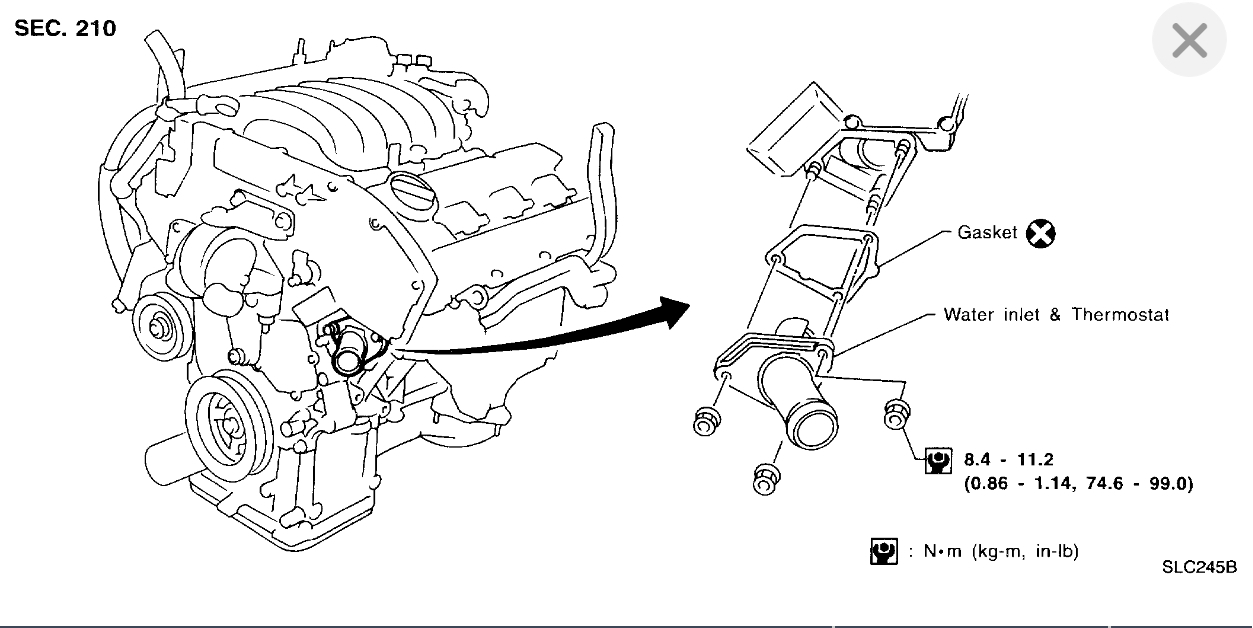 SEC. 210

Gasket

Water inlet & Thermostat

8.4 - 11.2
(0.86 - 1.14, 74.6 - 99.0)

: N•m (kg-m, in-lb)

SLC245B