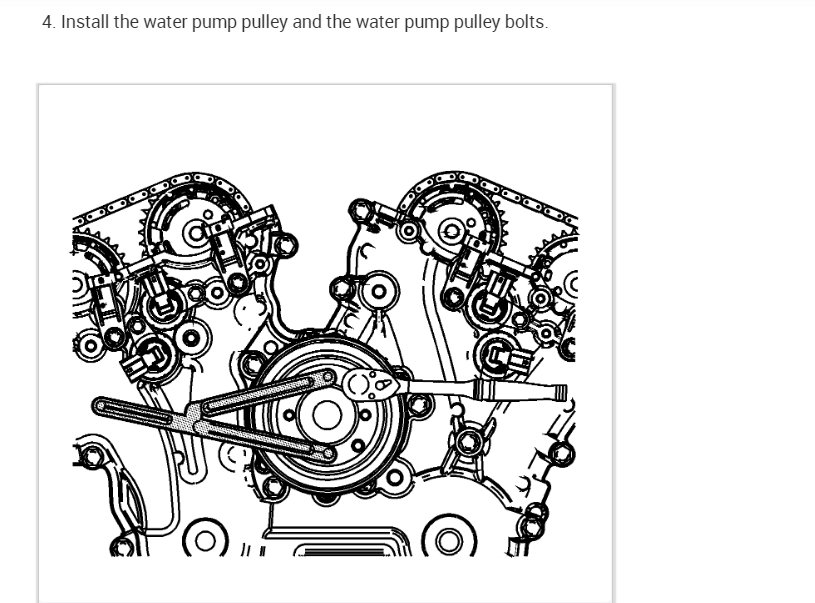 4. Install the water pump pulley and the water pump pulley bolts.