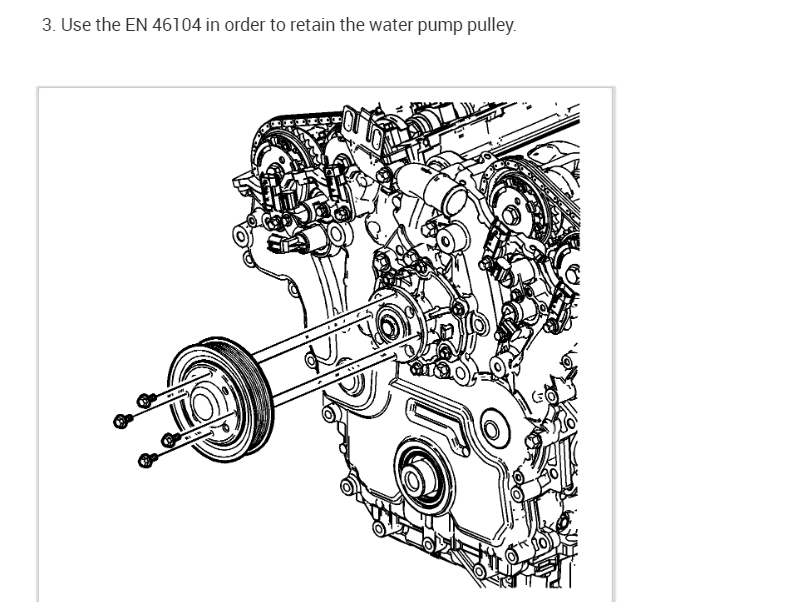 3. Use the EN 46104 in order to retain the water pump pulley.