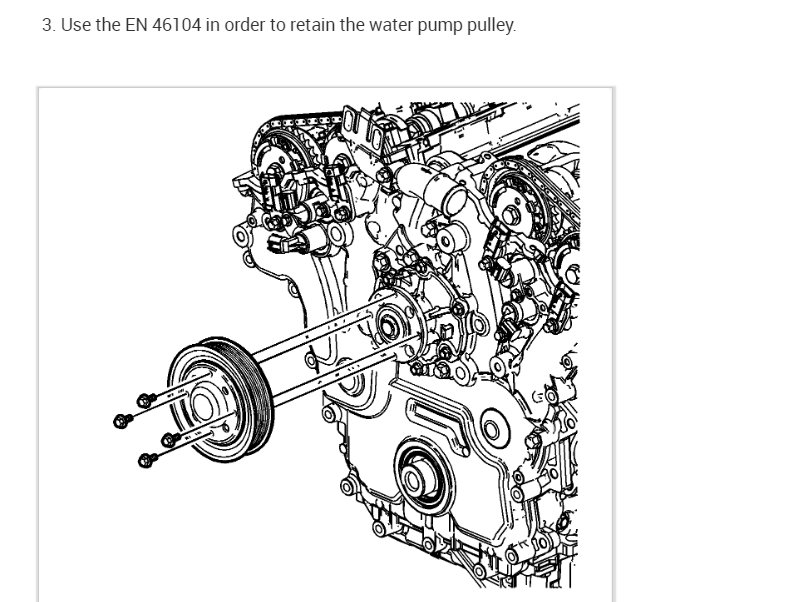 3. Use the EN 46104 in order to retain the water pump pulley.