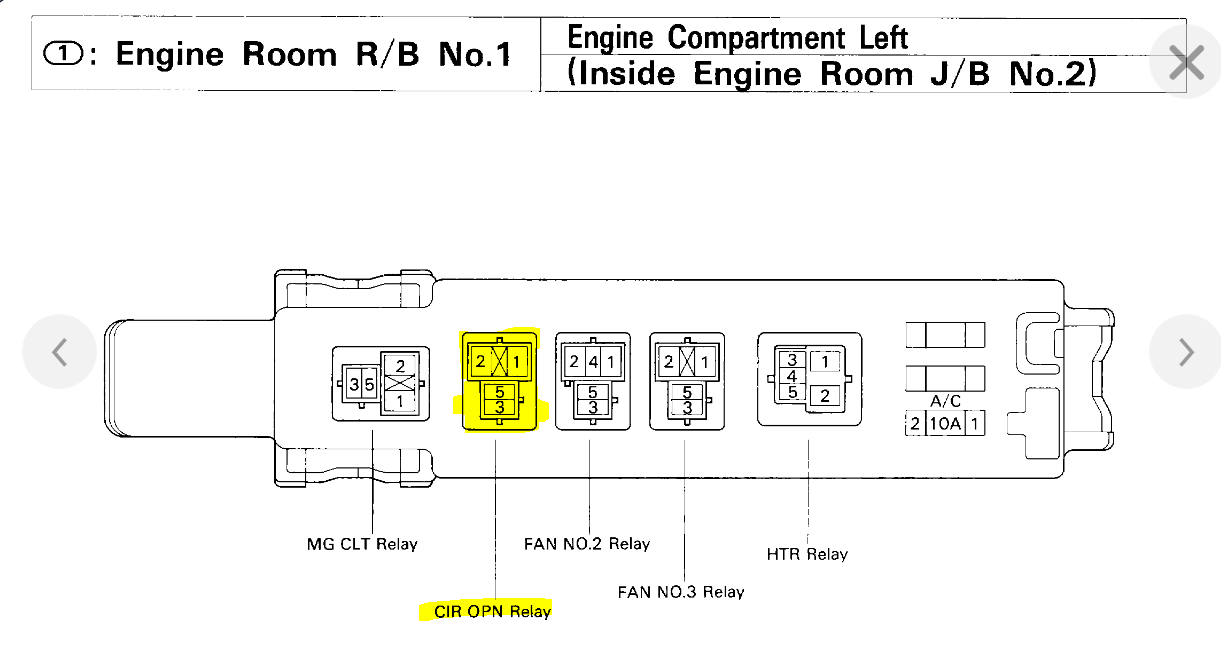 ①: Engine Room R/B No.1

Engine Compartment Left
(Inside Engine Room J/B No.2)

3 5
2
1

2 1
5
3

2 4 1
5
3

2 1
5
3

3
4
5
1
2

A/C
2 10A 1

MG CLT Relay
CIR OPN Relay
FAN NO.2 Relay
FAN NO.3 Relay
HTR Relay