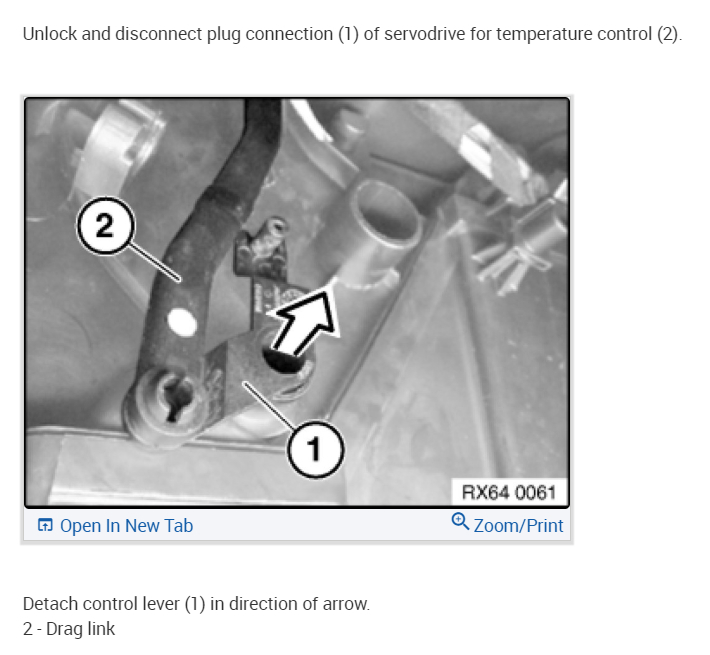 Unlock and disconnect plug connection (1) of servodrive for temperature control (2).

2

1

RX64 0061

Open In New Tab

Zoom/Print

Detach control lever (1) in direction of arrow.
2 - Drag link