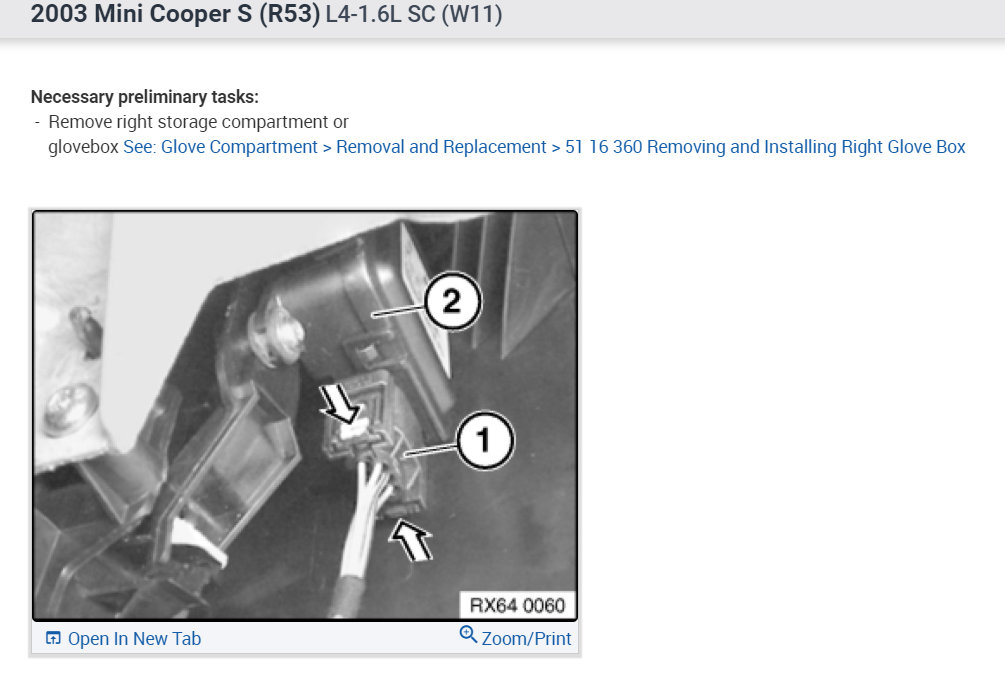 2003 Mini Cooper S (R53) L4-1.6L SC (W11)

Necessary preliminary tasks:
- Remove right storage compartment or glovebox See: Glove Compartment > Removal and Replacement > 51 16 360 Removing and Installing Right Glove Box

2

1

RX64 0060

Open In New Tab

Zoom/Print