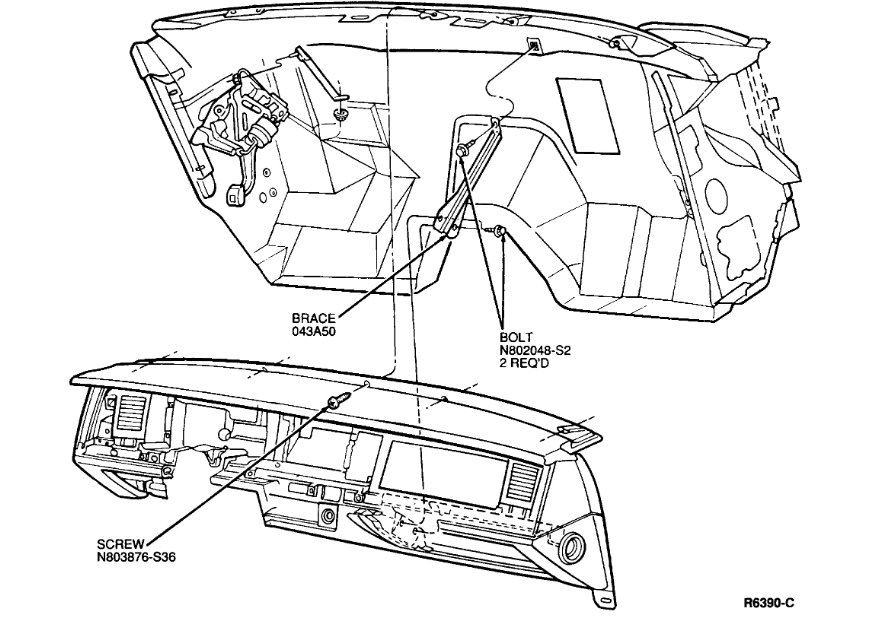 BRACE
043A50

BOLT
N802048-S2
2 REQ'D

SCREW
N803876-S36

R6390-C